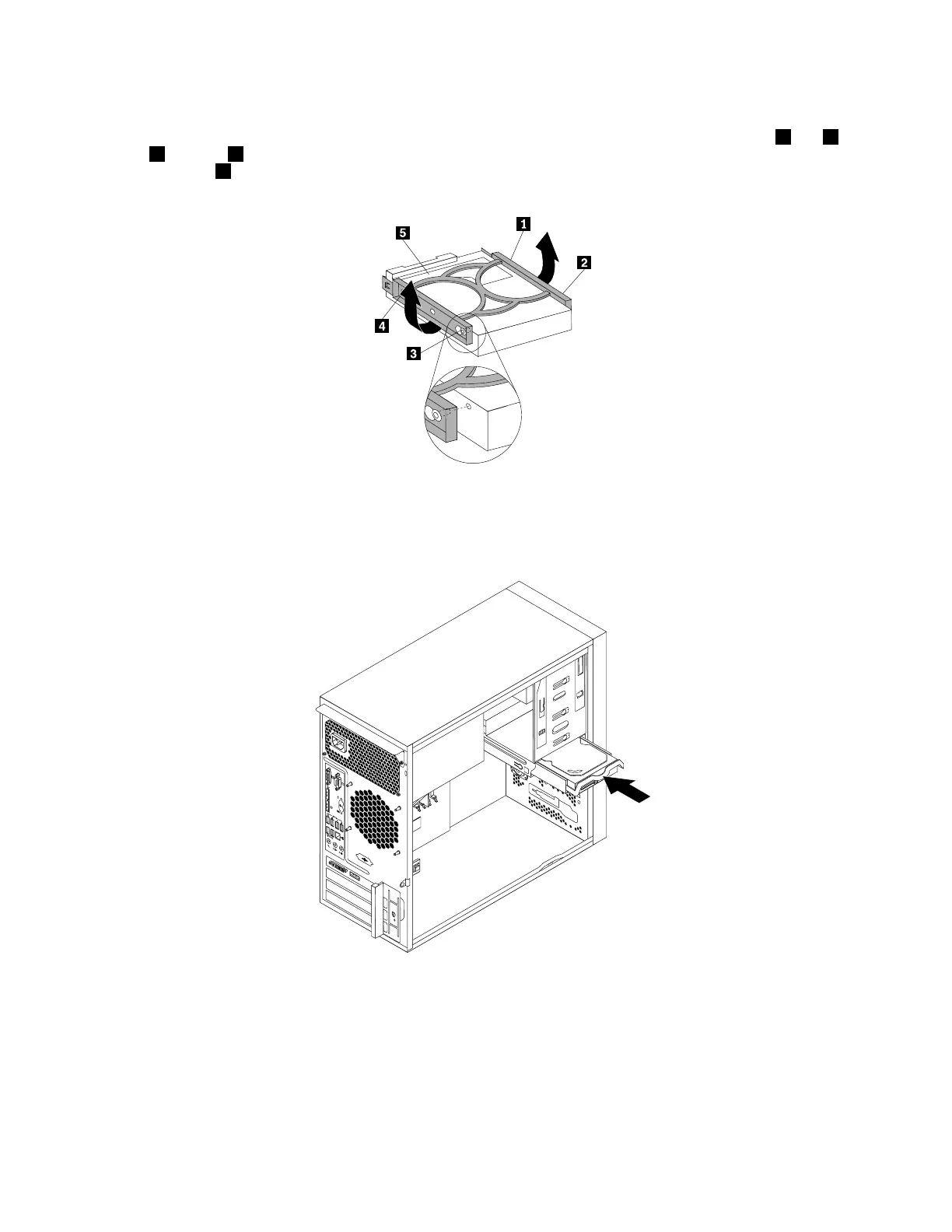 5

1

2

4

3