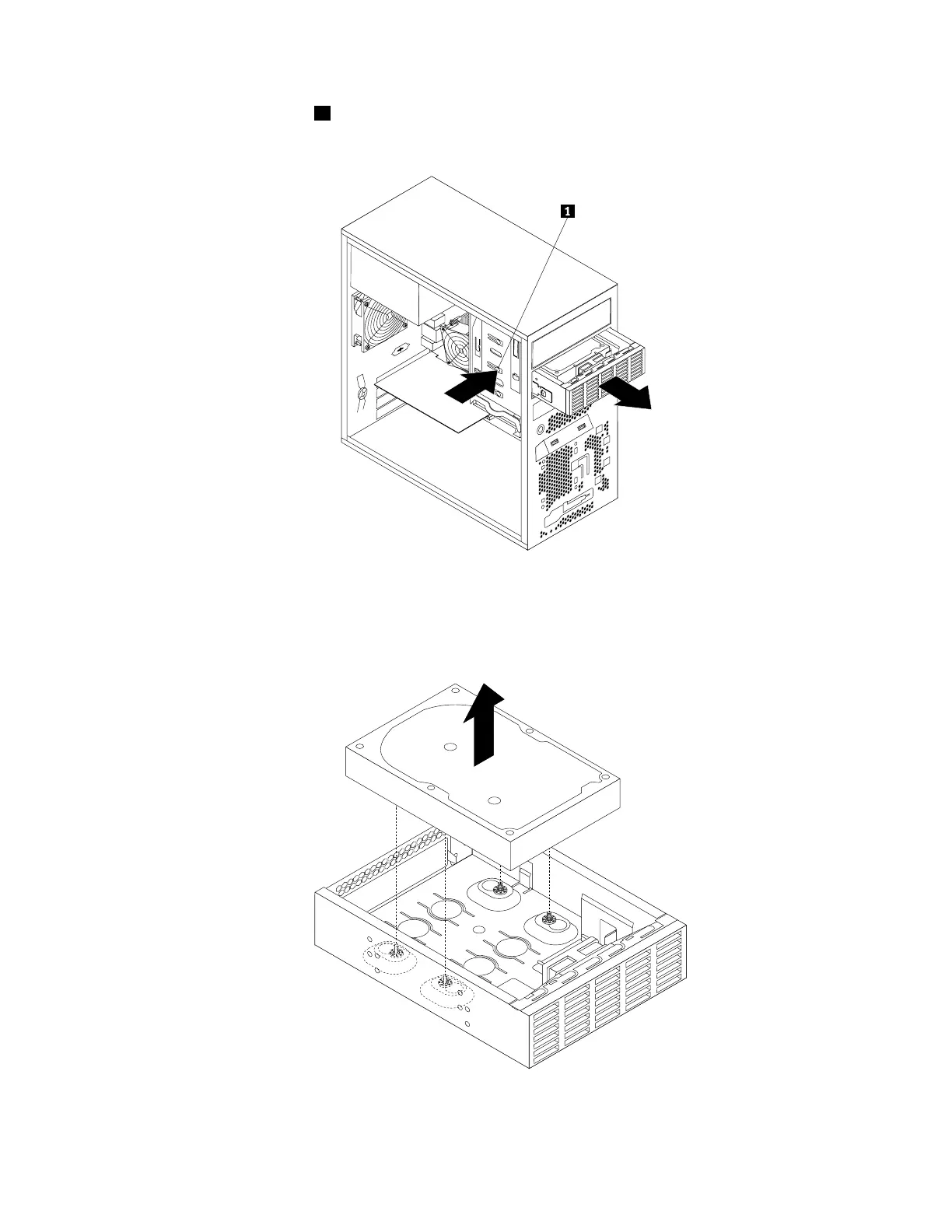 1