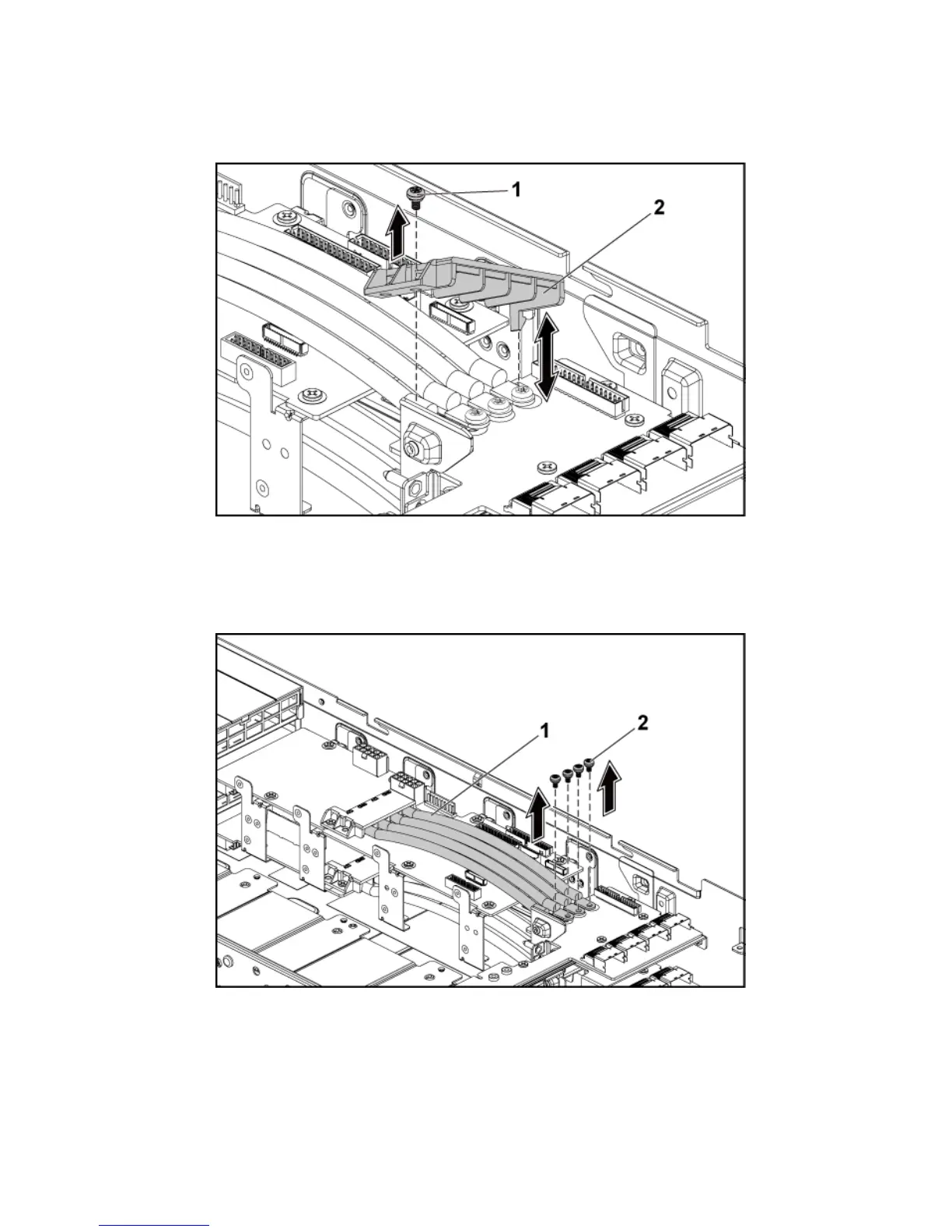 1
2

1
2