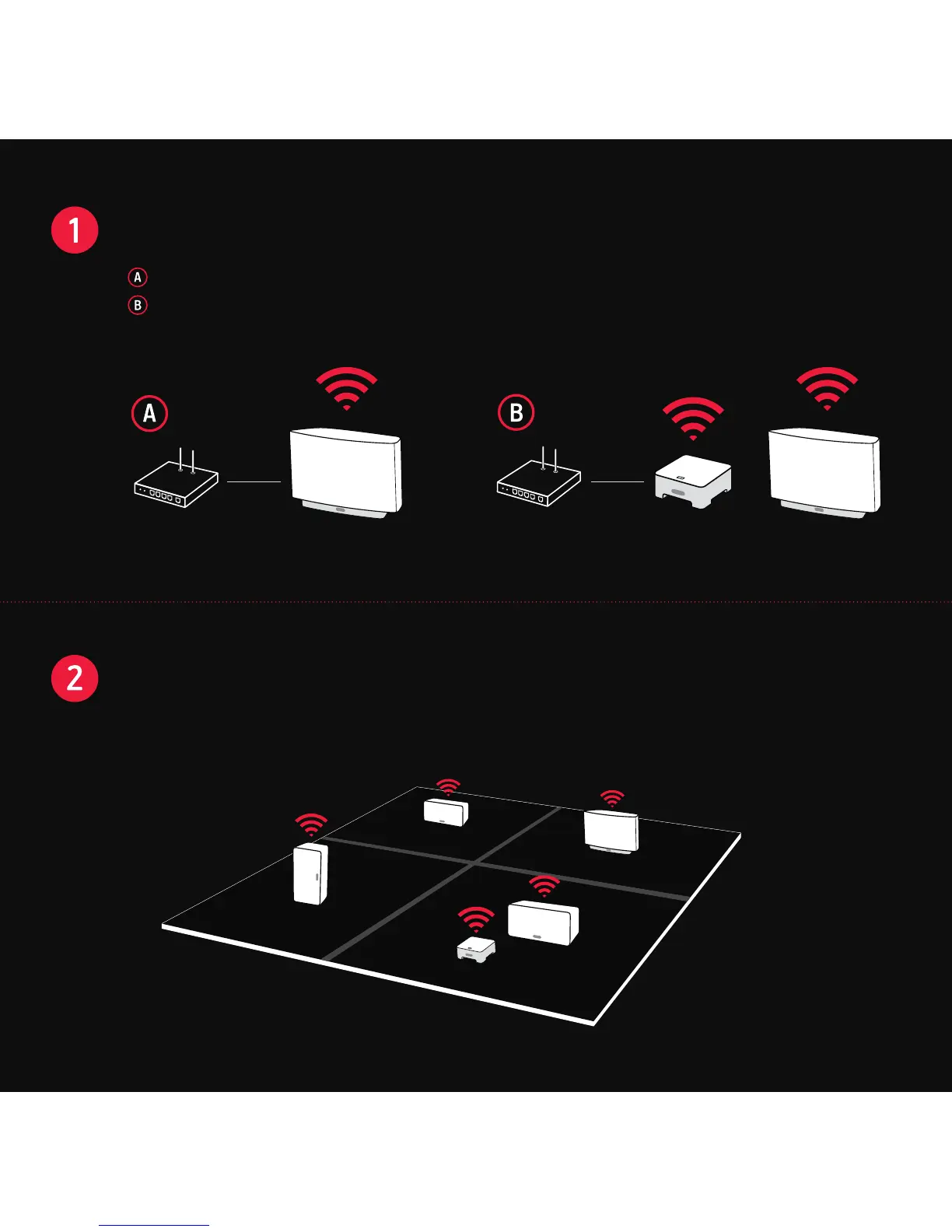 1

A

B

A

B

2