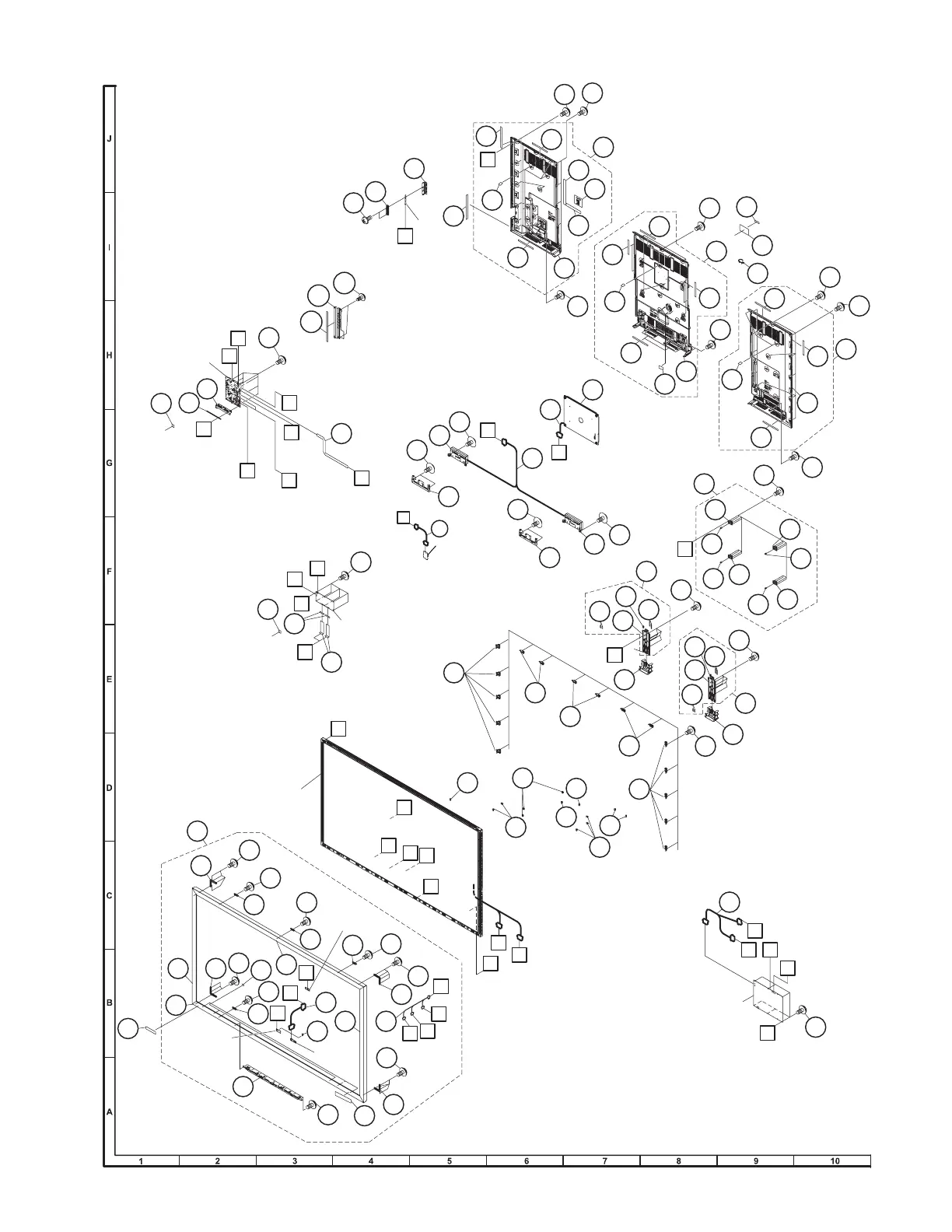 J

I

H

G

F

E

D

C

B

A

1 2 3 4 5 6 7 8 9 10