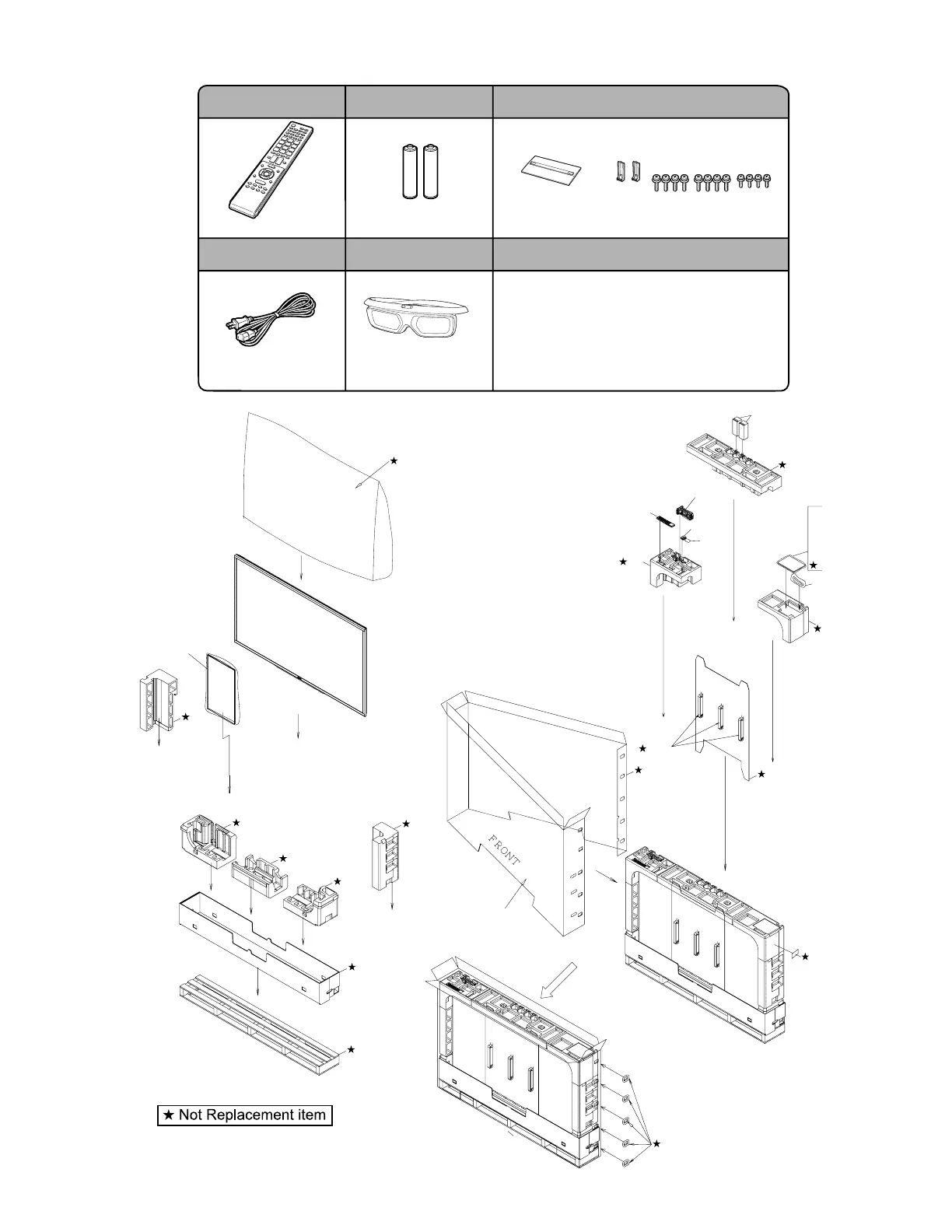 FRONT

★ Not Replacement item