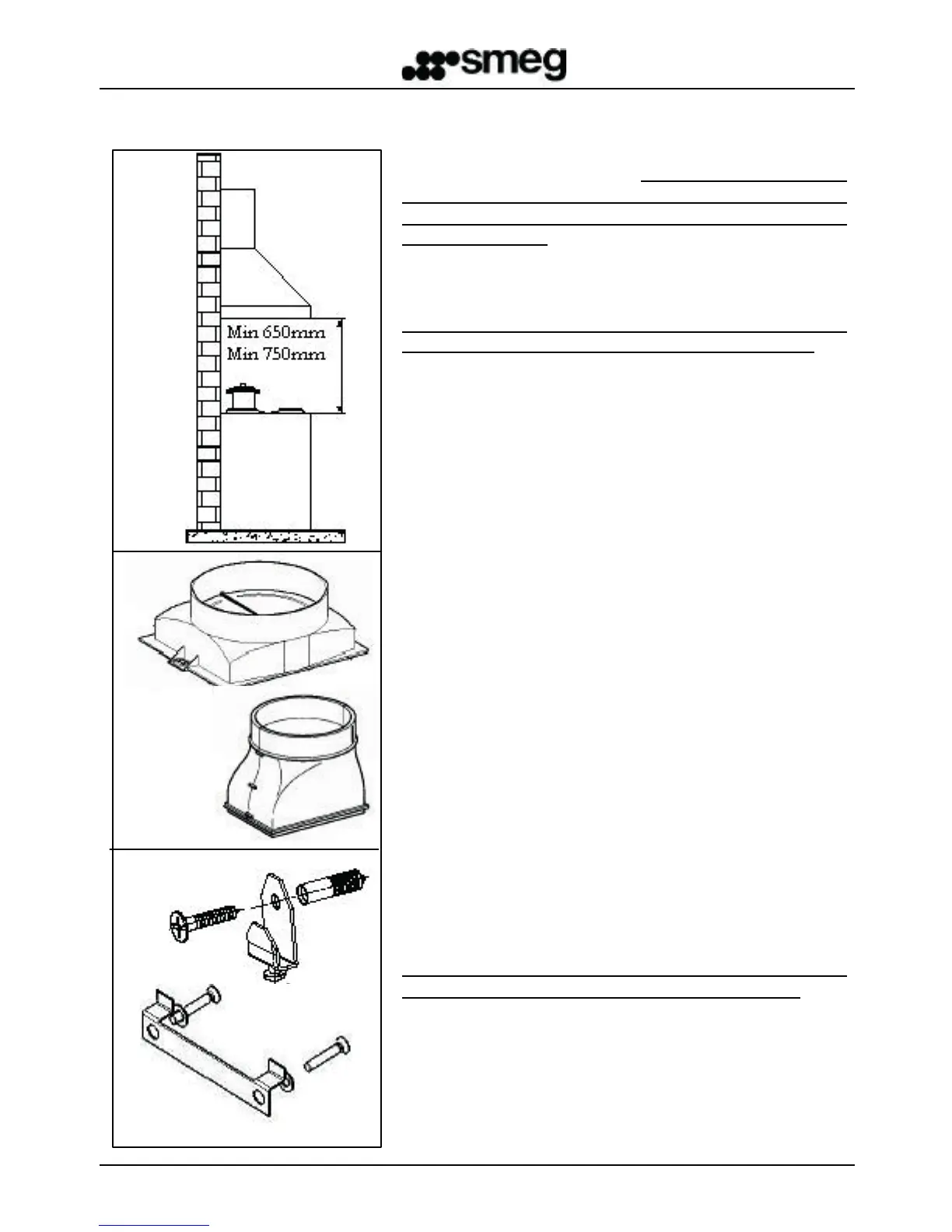 smeg

Min 650mm
Min 750mm