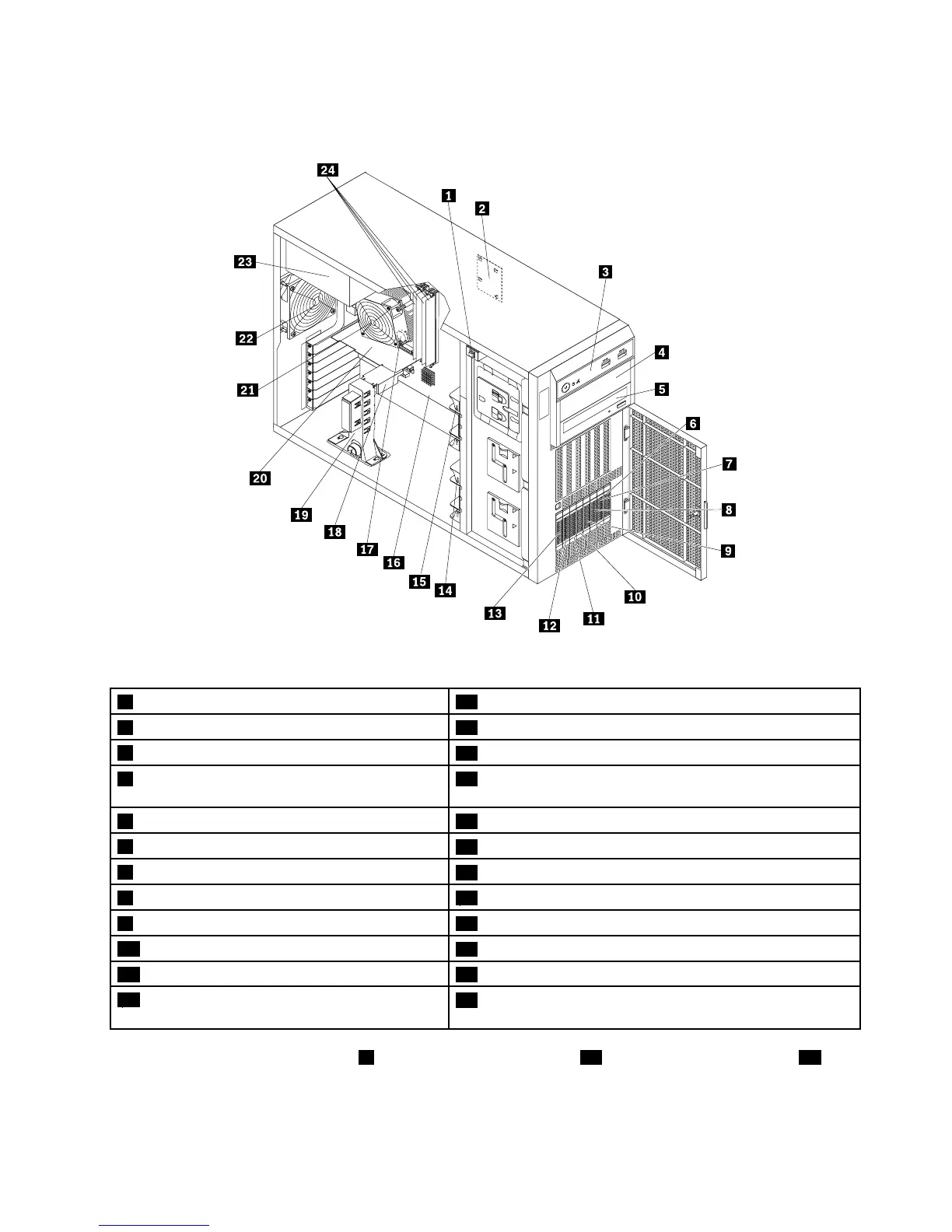 24
1
2
3
4
5
6
7
8
9
10
11
12
13
14
15
16
17
18
19
20
21
22
23