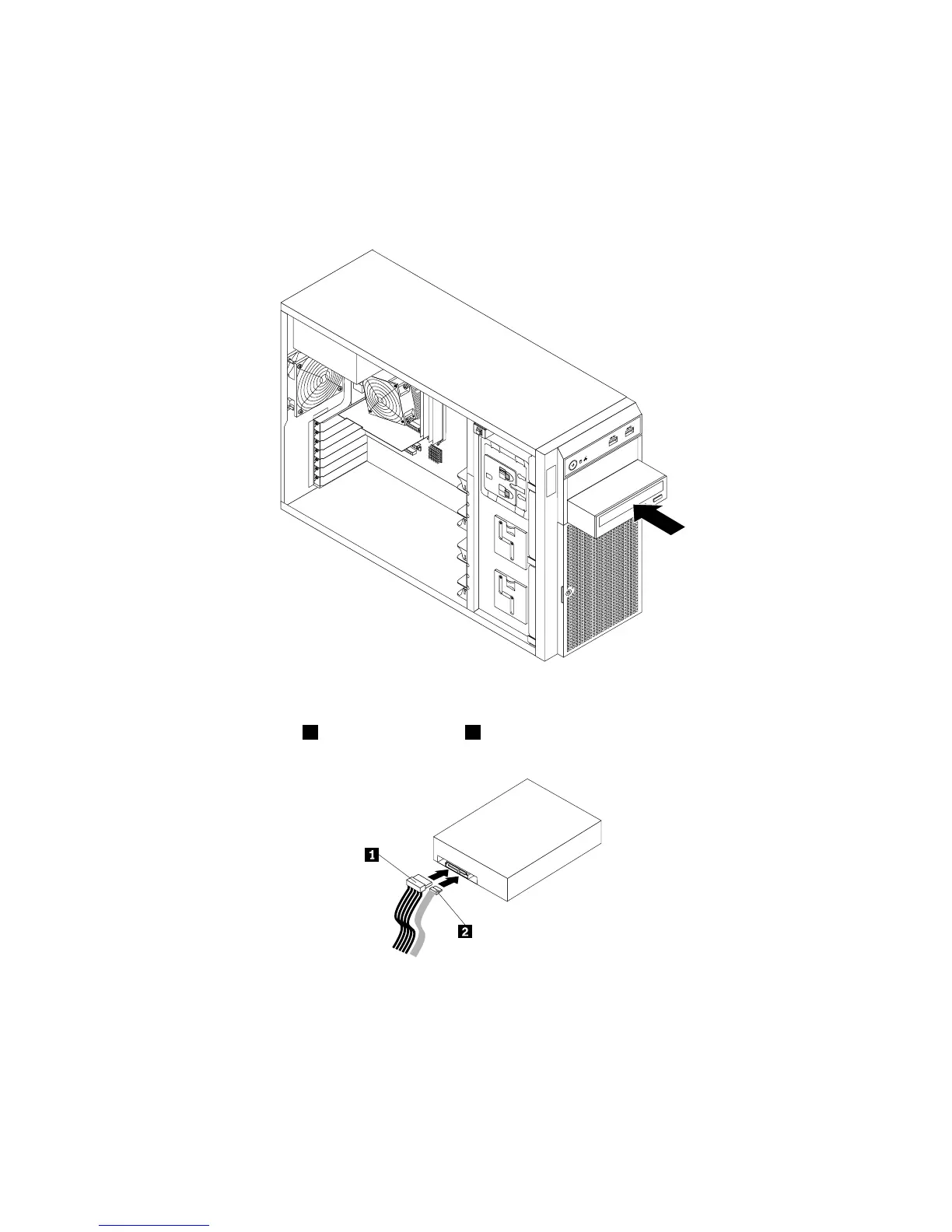 1

2