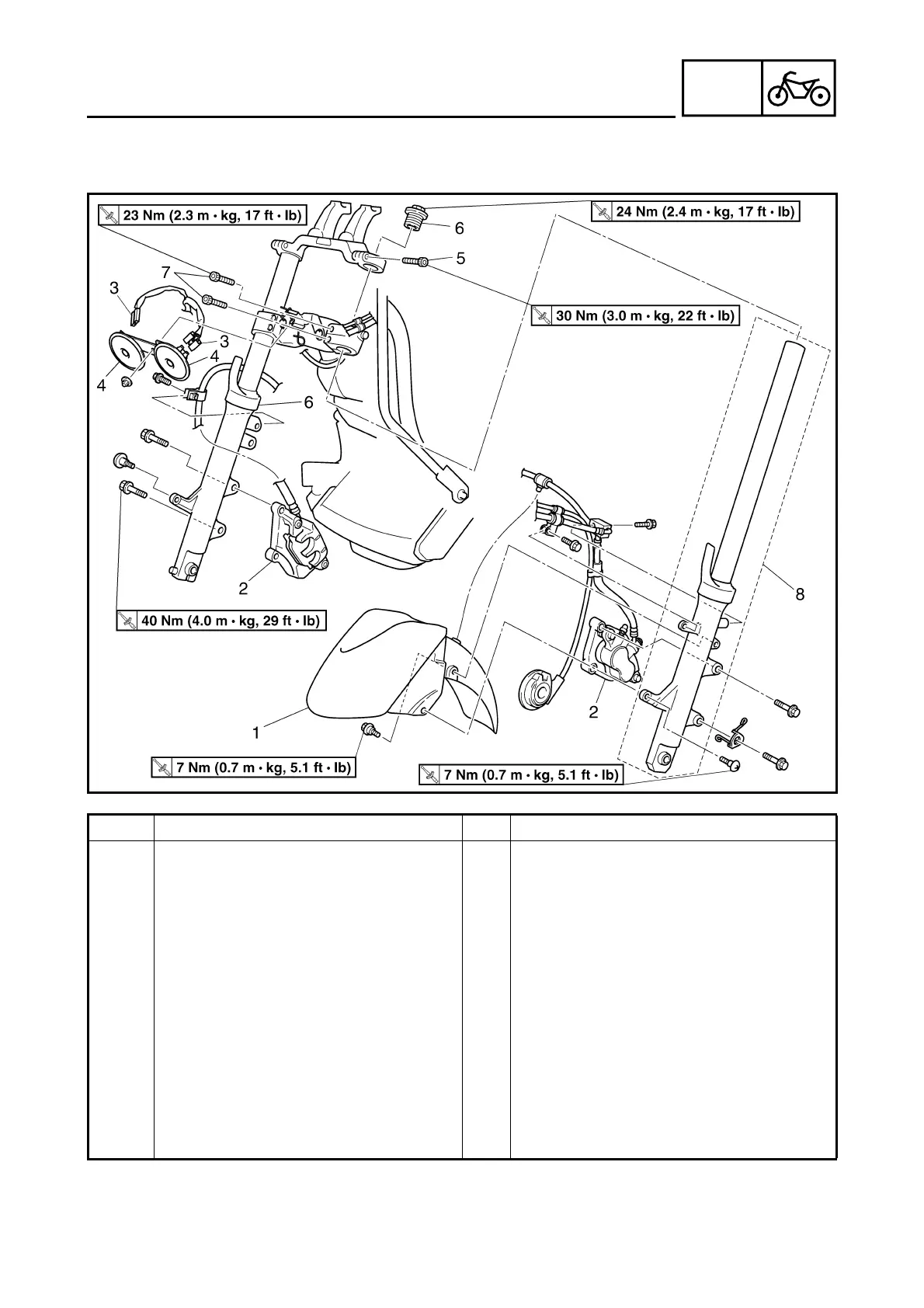 23 Nm (2.3 m • kg, 17 ft • lb)

24 Nm (2.4 m • kg, 17 ft • lb)

6

5

7

3

30 Nm (3.0 m • kg, 22 ft • lb)

3

4

4

6

2

8

40 Nm (4.0 m • kg, 29 ft • lb)

2

1

7 Nm (0.7 m • kg, 5.1 ft • lb)

7 Nm (0.7 m • kg, 5.1 ft • lb)