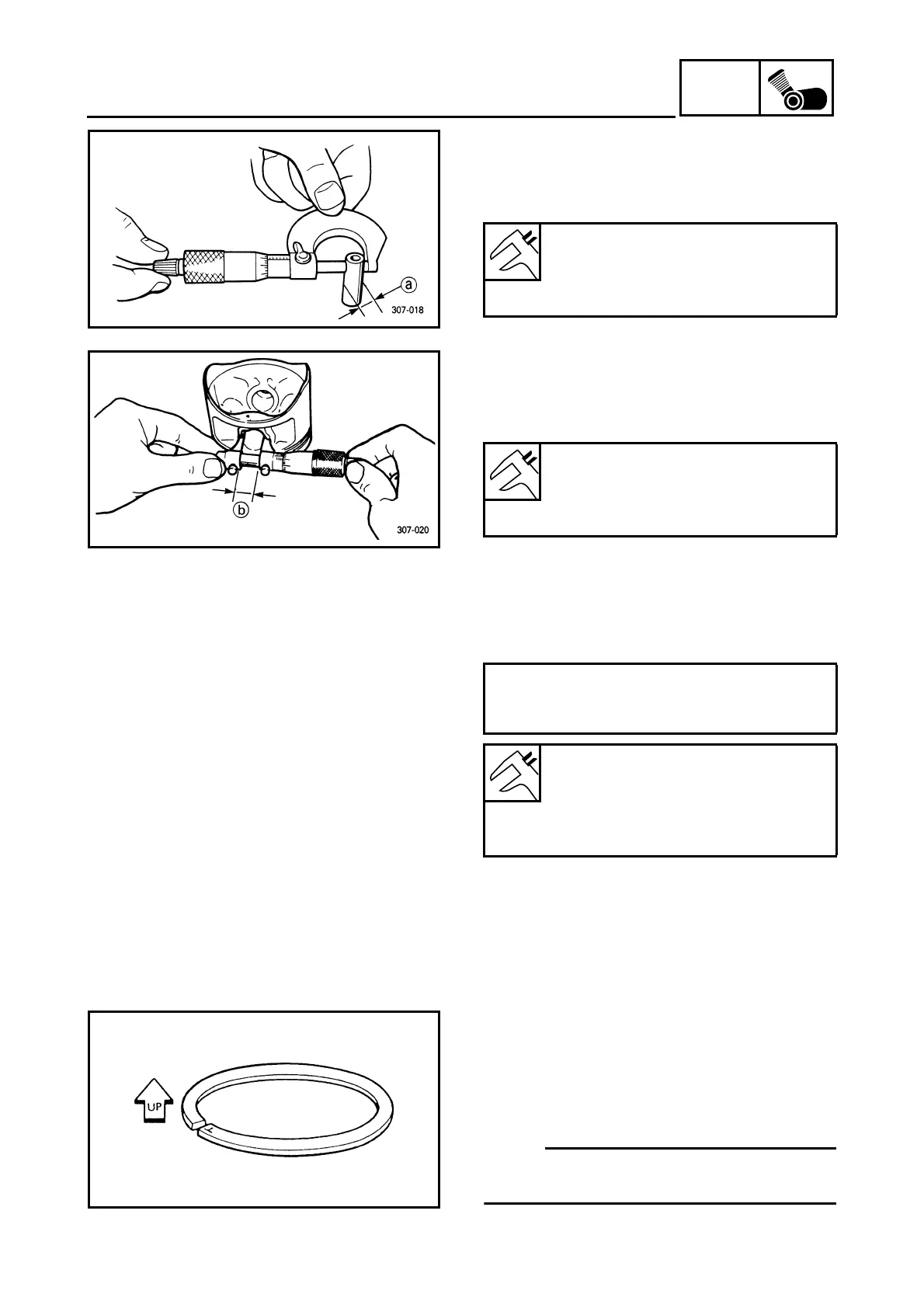 ⓐ

307-018

ⓑ

307-020

UP