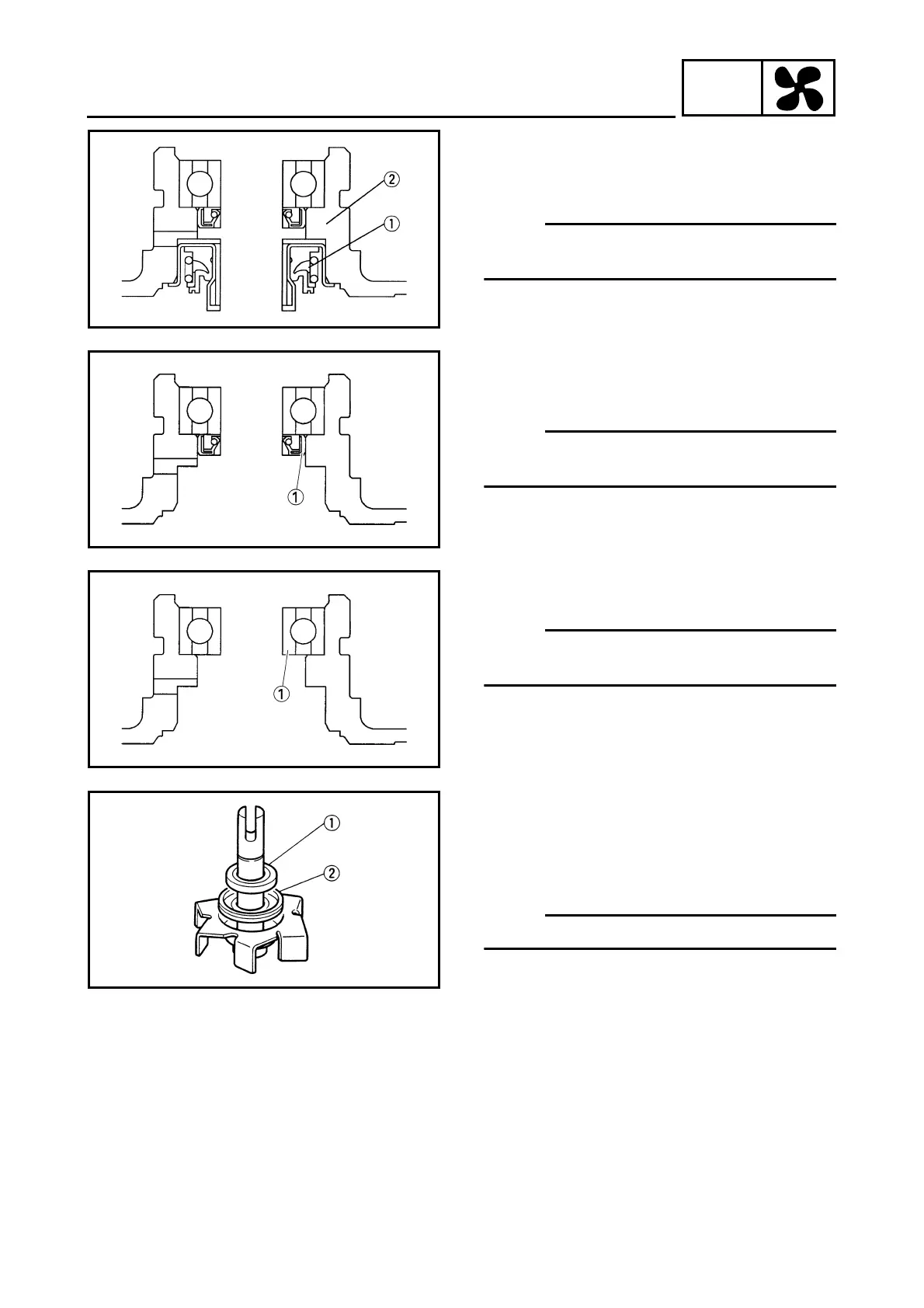 ②
①

①

①

①
②