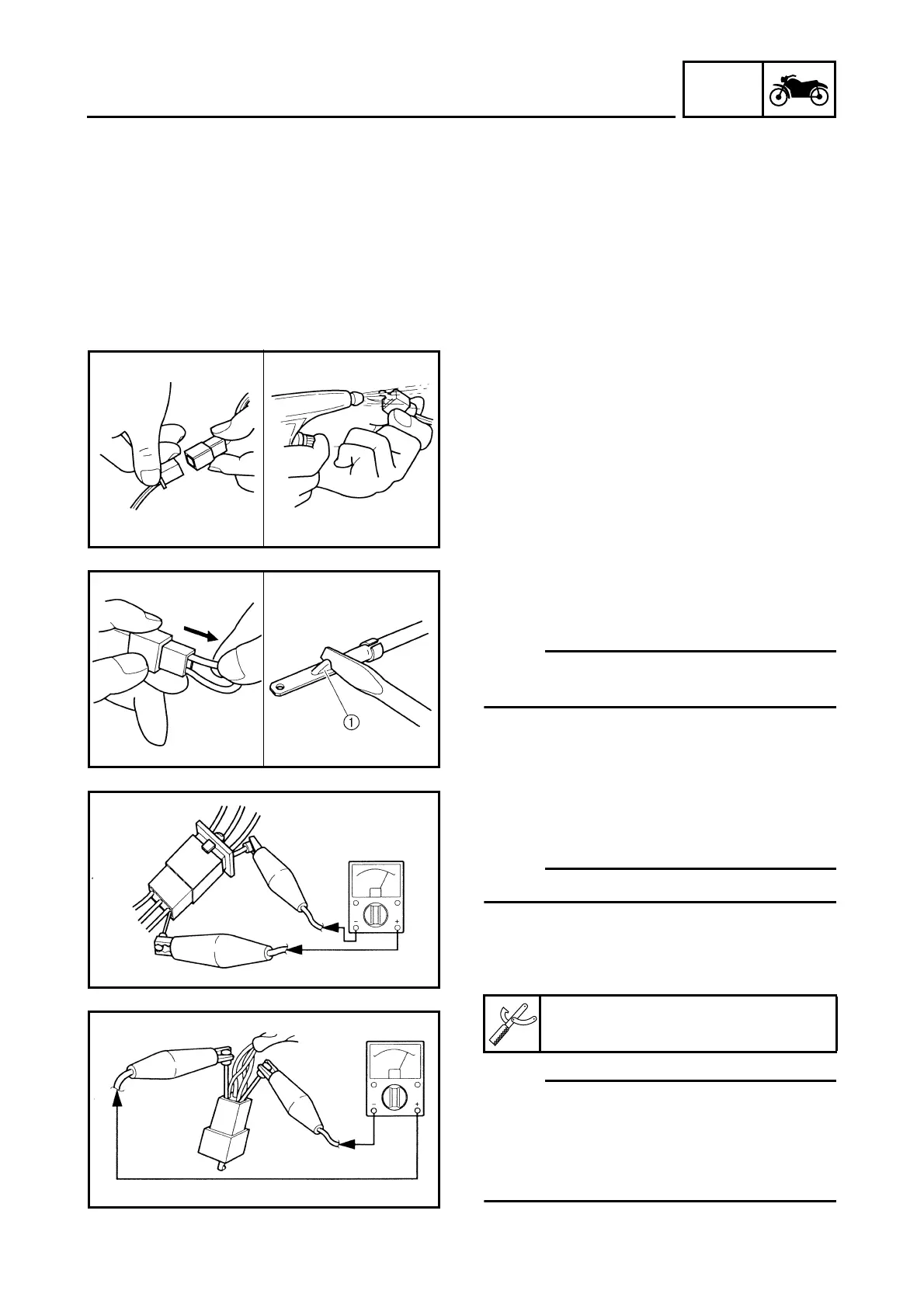 ①