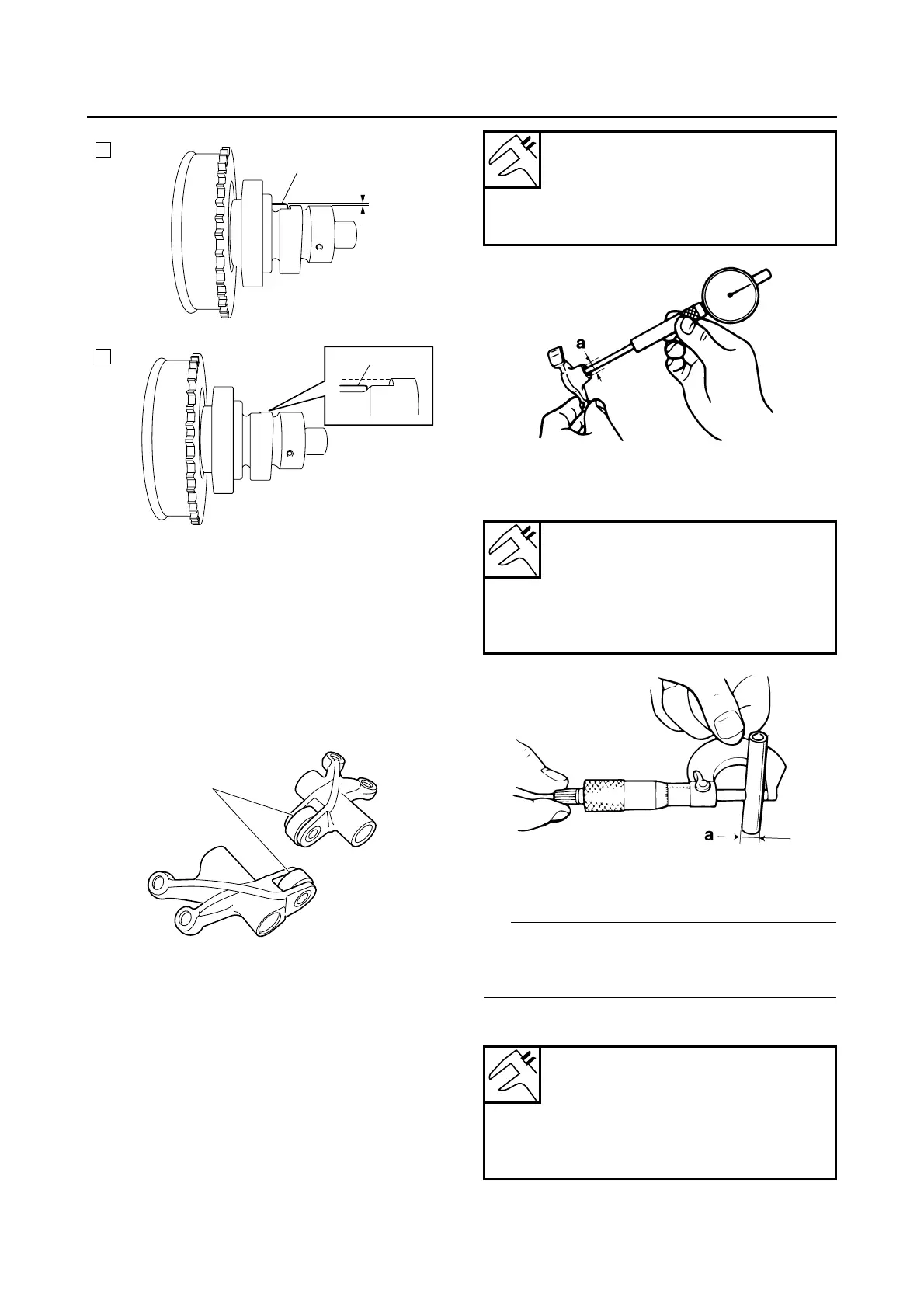 a

a