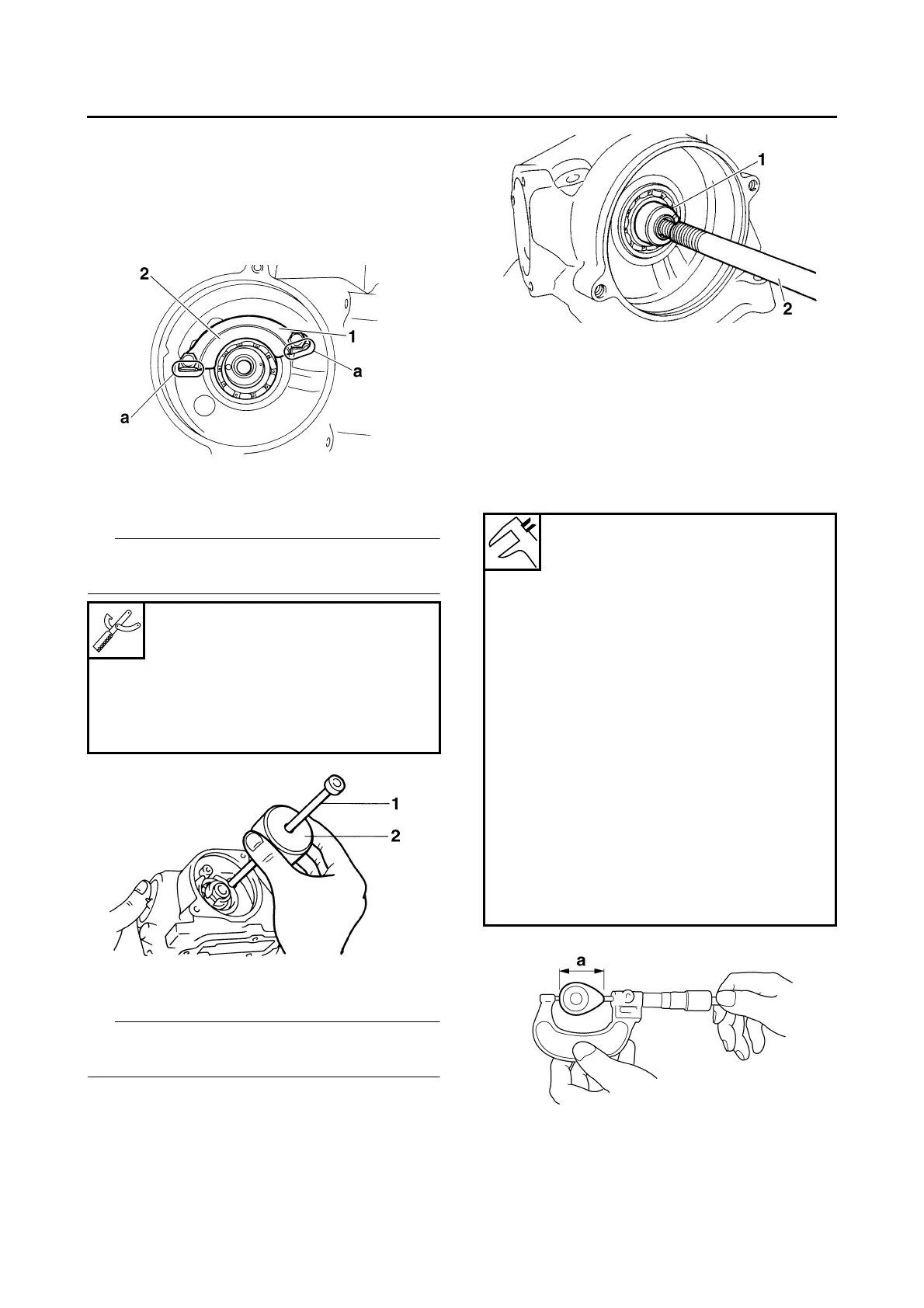 2

1

a

a

1

2

1

2

a