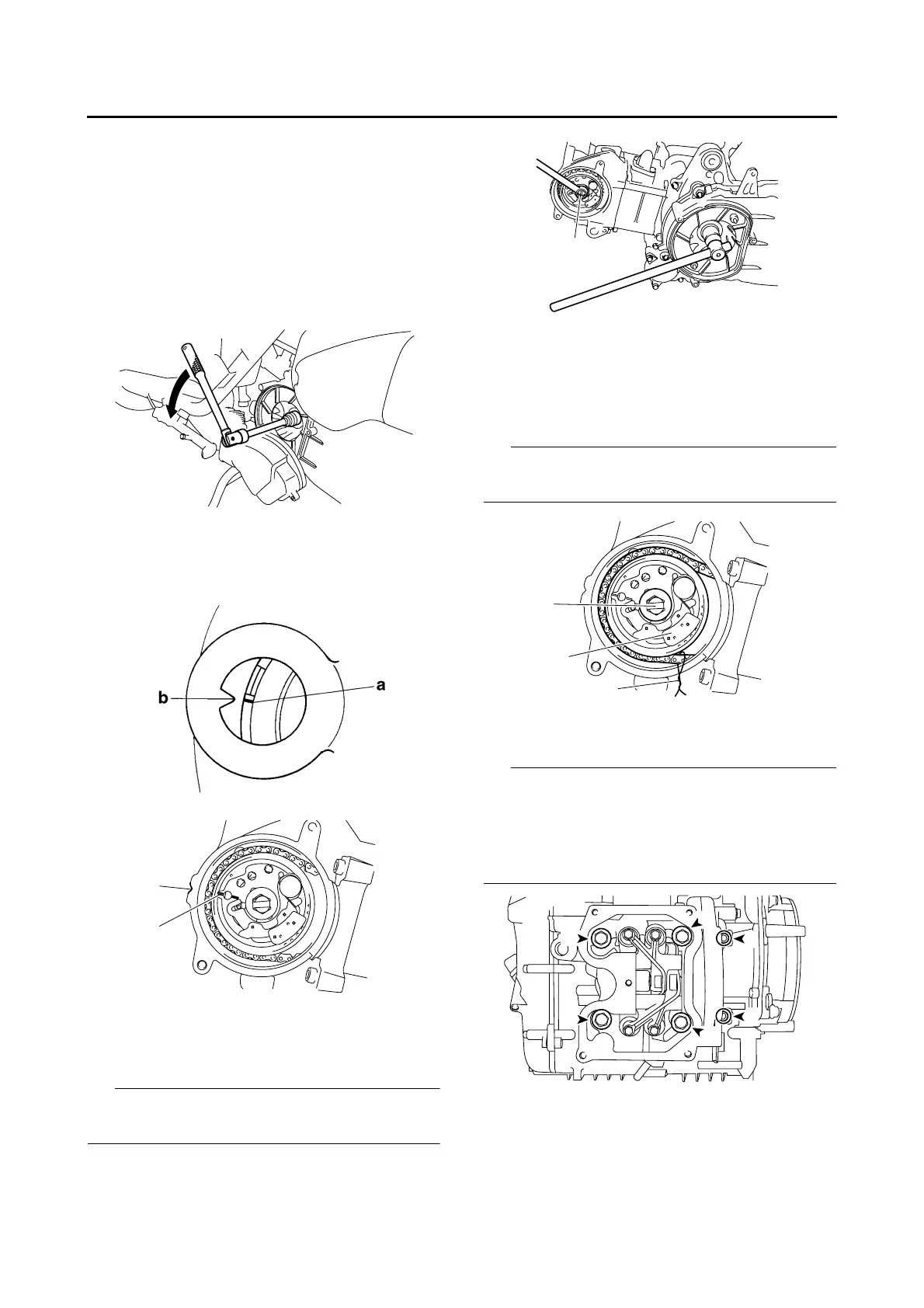 b

a