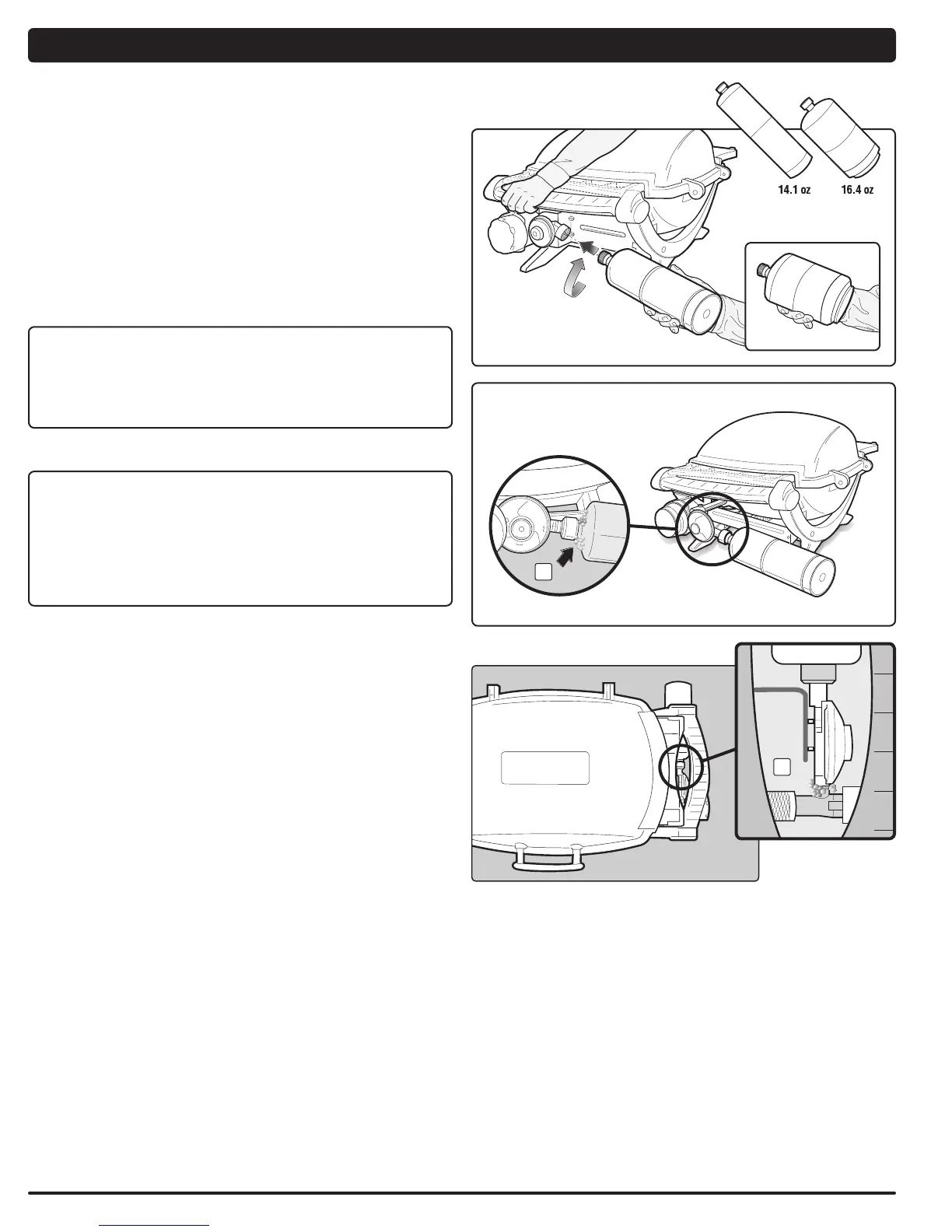 14.1 oz

16.4 oz