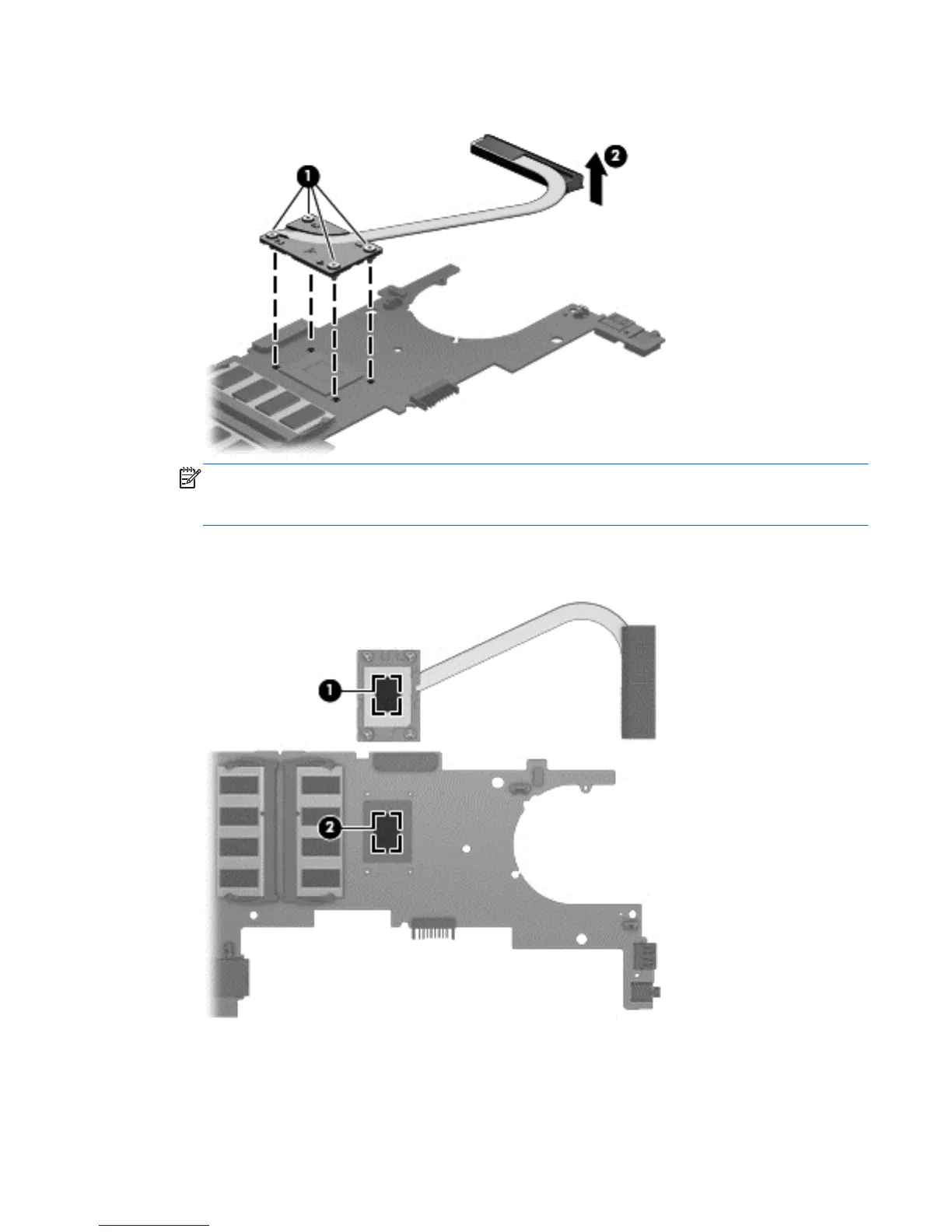 1

2

1

2