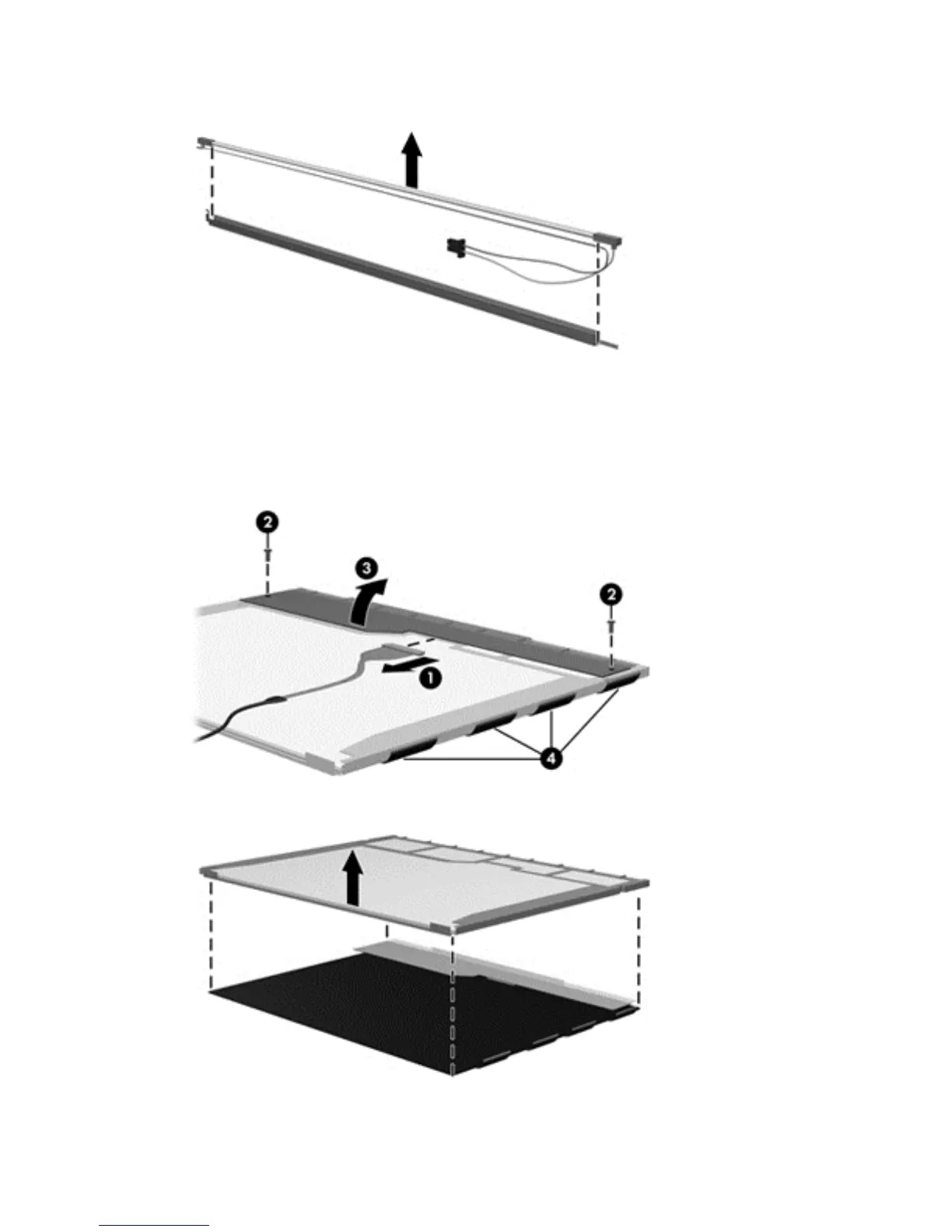 2
3
2
1
4