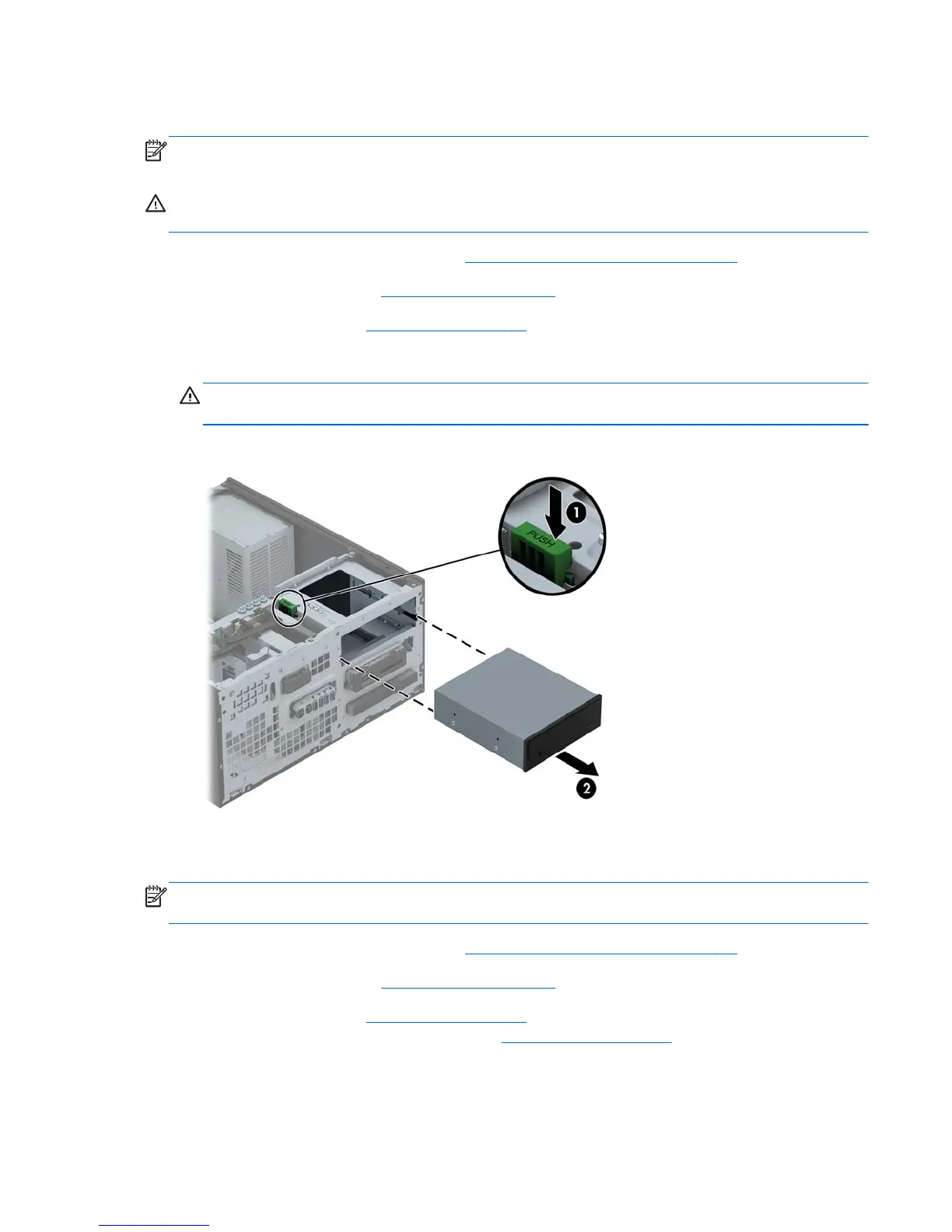 PUSH

1

2