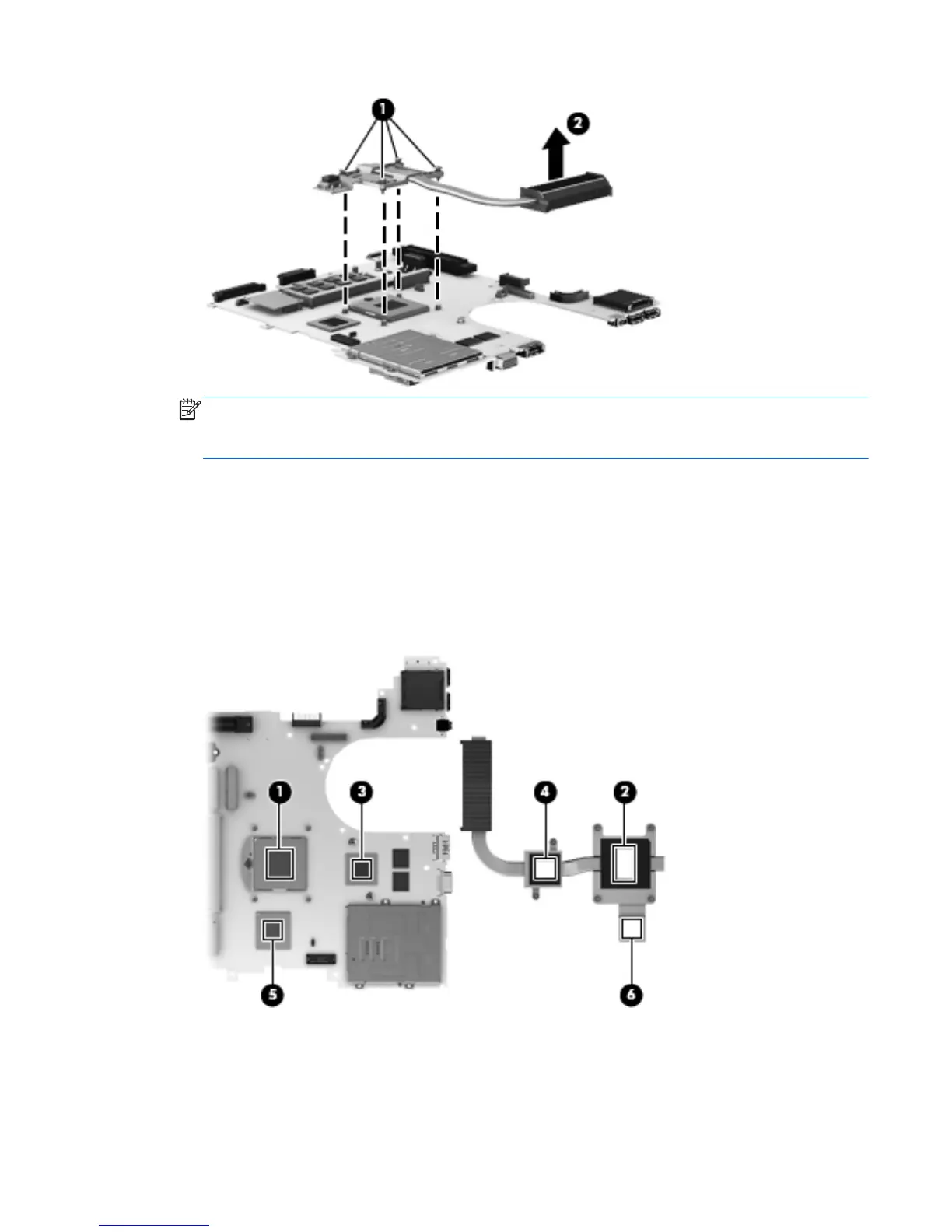 1

2

1

3

4

2

5

6