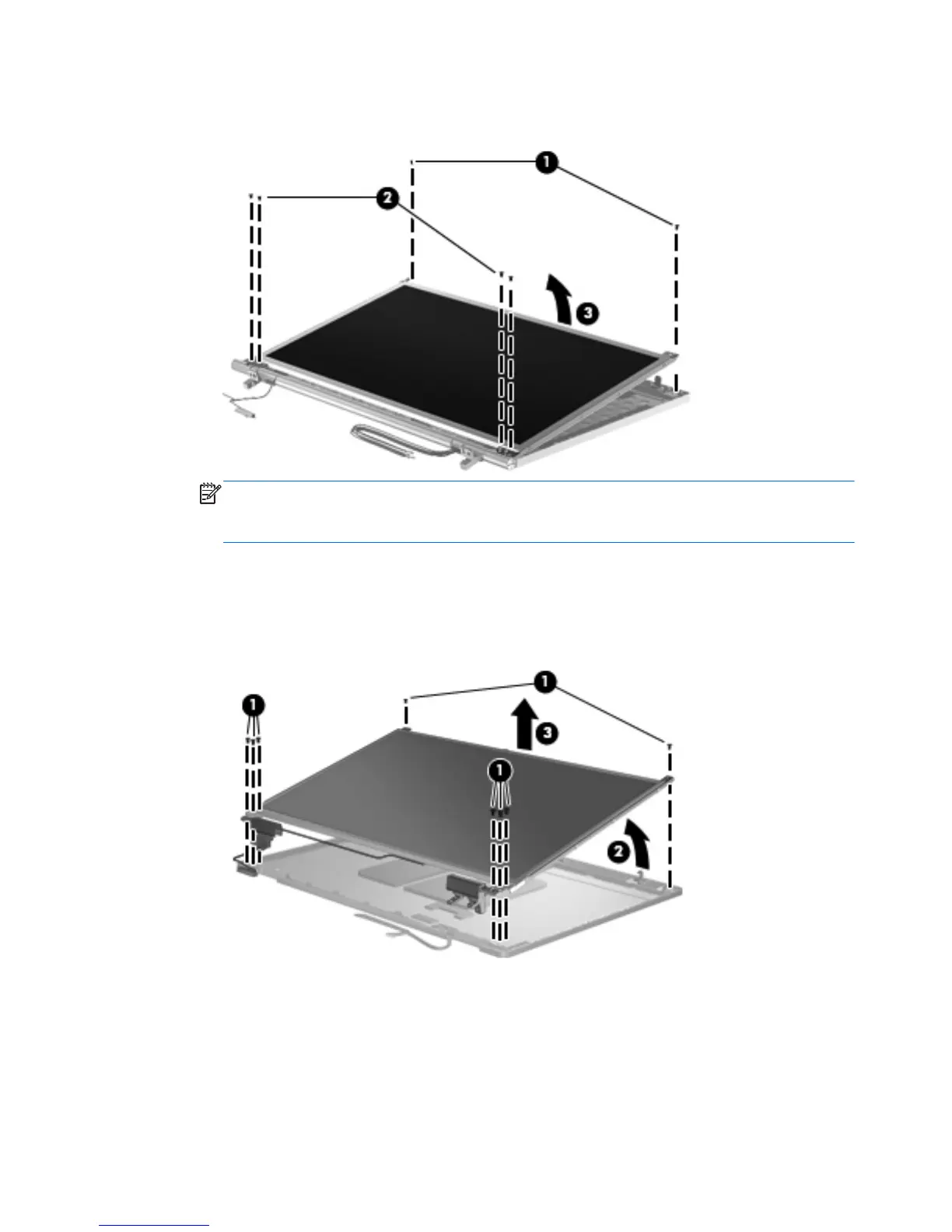 1

2

3

1

1

3

1

2