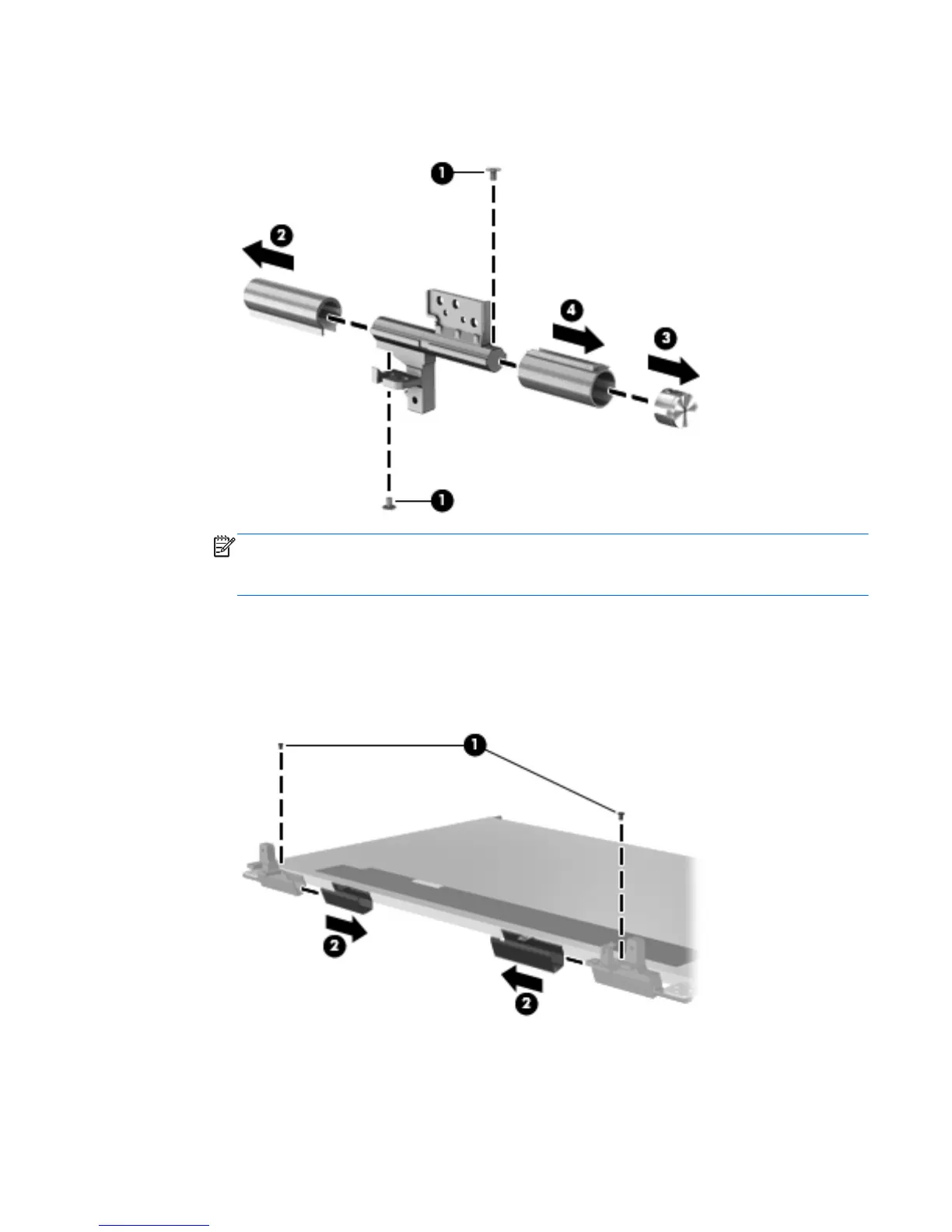 1

2

4

3

1

1

2

2