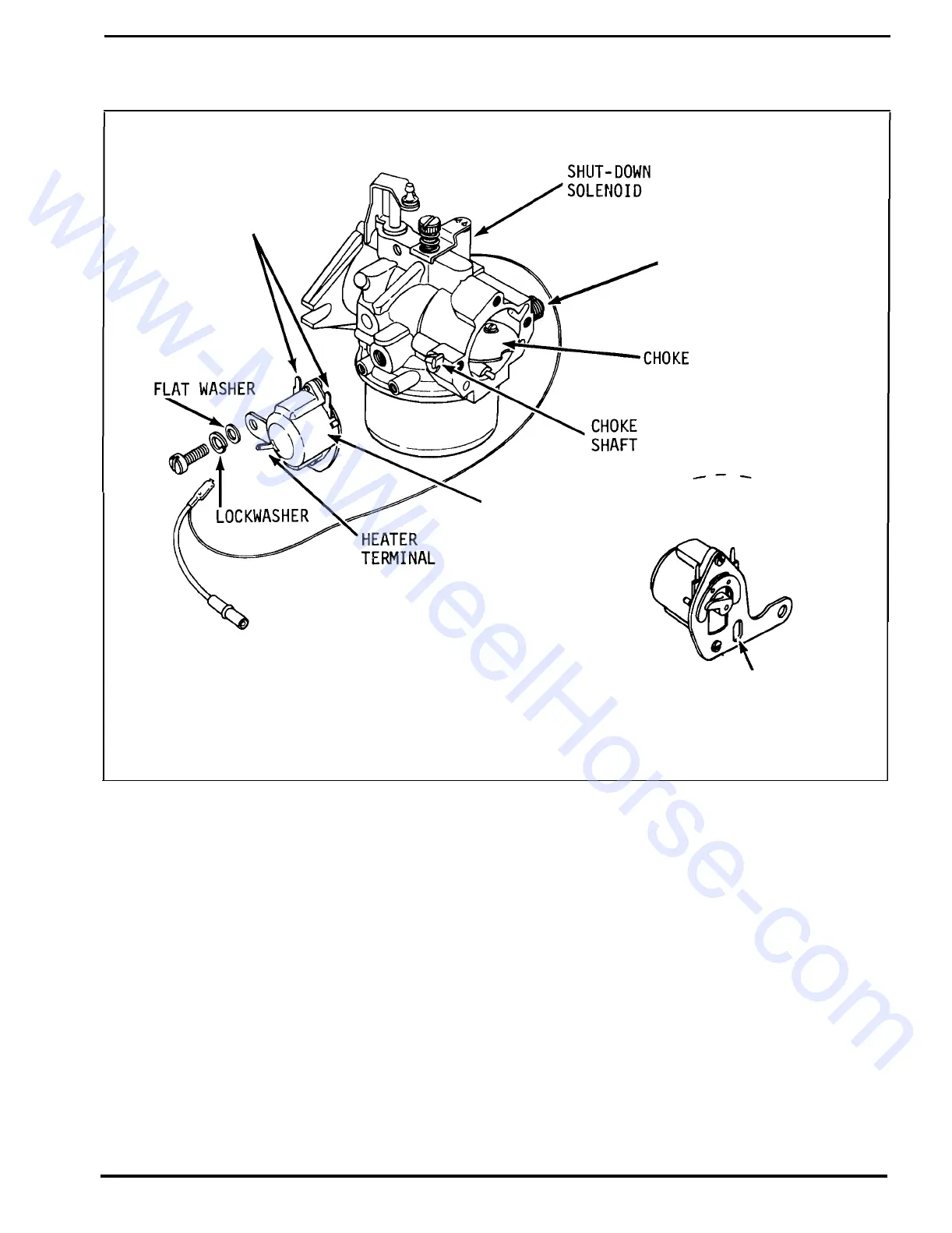 SHUT-DOWN SOLENOID

CHOKE

FLAT WASHER

CHOKE SHAFT

LOCKWASHER

HEATER TERMINAL

www.MyWheelHorse.com