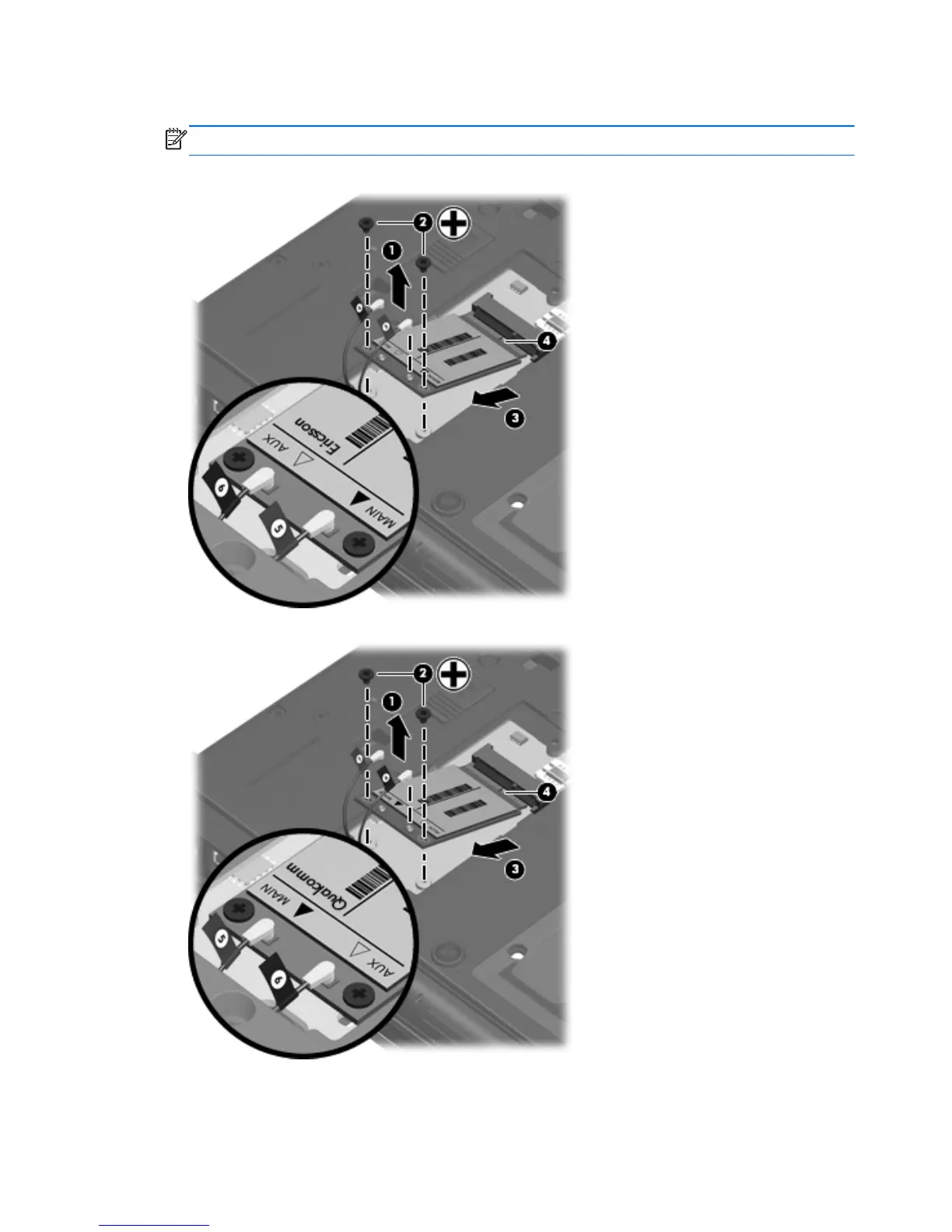 2
1
4
3
Ericsson
AUX
MAIN
6
5

2
1
4
3
Qualcomm
MAIN
AUX
5
6