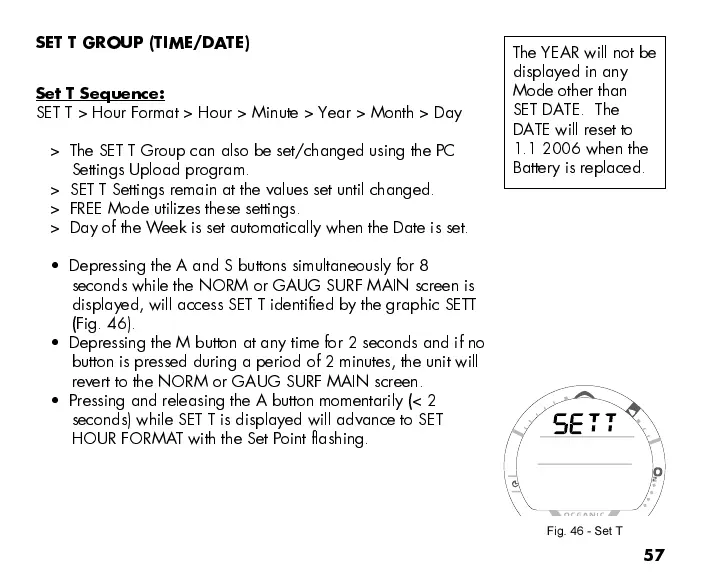 SET T GROUP (TIME/DATE)

Set T Sequence:
SET T > Hour Format > Hour > Minute > Year > Month > Day

> The SET T Group can also be set/changed using the PC Settings Upload program.
> SET T Settings remain at the values set until changed.
> FREE Mode utilizes these settings.
> Day of the Week is set automatically when the Date is set.

• Depressing the A and S buttons simultaneously for 8 seconds while the NORM or GAUG SURF MAIN screen is displayed, will access SET T identified by the graphic SETT (Fig. 46).
• Depressing the M button at any time for 2 seconds and if no button is pressed during a period of 2 minutes, the unit will revert to the NORM or GAUG SURF MAIN screen.
• Pressing and releasing the A button momentarily (< 2 seconds) while SET T is displayed will advance to SET HOUR FORMAT with the Set Point flashing.

The YEAR will not be displayed in any Mode other than SET DATE. The DATE will reset to 1.1 2006 when the Battery is replaced.

SETT

OCEANIC

Fig. 46 - Set T

57