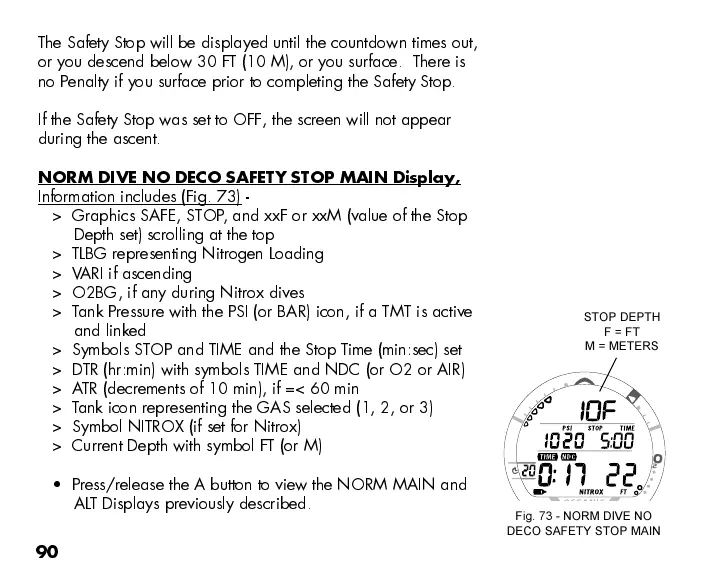 The Safety Stop will be displayed until the countdown times out, or you descend below 30 FT (10 M), or you surface. There is no Penalty if you surface prior to completing the Safety Stop.

If the Safety Stop was set to OFF, the screen will not appear during the ascent.

NORM DIVE NO DECO SAFETY STOP MAIN Display, Information includes (Fig. 73) -
> Graphics SAFE, STOP, and xxF or xxM (value of the Stop Depth set) scrolling at the top
> TLBG representing Nitrogen Loading
> VARI if ascending
> O2BG, if any during Nitrox dives
> Tank Pressure with the PSI (or BAR) icon, if a TMT is active and linked
> Symbols STOP and TIME and the Stop Time (min:sec) set
> DTR (hr:min) with symbols TIME and NDC (or O2 or AIR)
> ATR (decrements of 10 min), if =< 60 min
> Tank icon representing the GAS selected (1, 2, or 3)
> Symbol NITROX (if set for Nitrox)
> Current Depth with symbol FT (or M)

• Press/release the A button to view the NORM MAIN and ALT Displays previously described.

STOP DEPTH
F = FT
M = METERS

10F
PSI STOP TIME
1020 5:00
TIME NDC
20 0:17 22
NITROX FT

Fig. 73 - NORM DIVE NO DECO SAFETY STOP MAIN

90