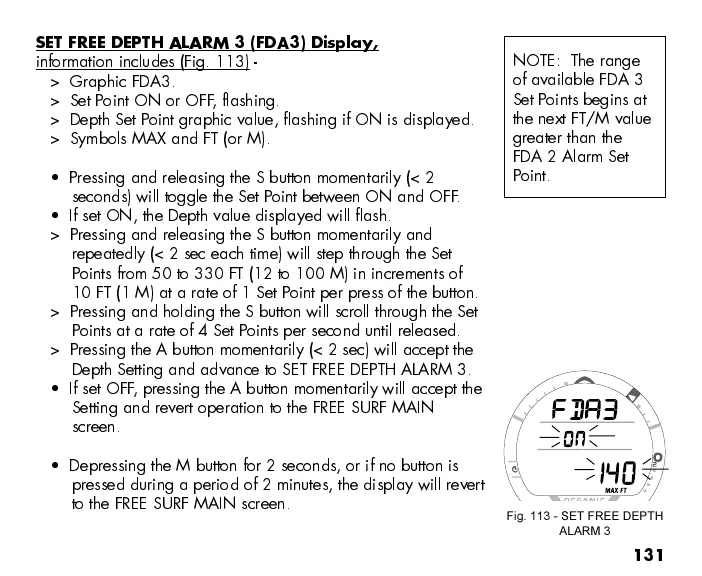 **SET FREE DEPTH ALARM 3 (FDA3) Display,**
information includes (Fig. 113) -
> Graphic FDA3.
> Set Point ON or OFF, flashing.
> Depth Set Point graphic value, flashing if ON is displayed.
> Symbols MAX and FT (or M).

• Pressing and releasing the S button momentarily (< 2 seconds) will toggle the Set Point between ON and OFF.
• If set ON, the Depth value displayed will flash.
> Pressing and releasing the S button momentarily and repeatedly (< 2 sec each time) will step through the Set Points from 50 to 330 FT (12 to 100 M) in increments of 10 FT (1 M) at a rate of 1 Set Point per press of the button.
> Pressing and holding the S button will scroll through the Set Points at a rate of 4 Set Points per second until released.
> Pressing the A button momentarily (< 2 sec) will accept the Depth Setting and advance to SET FREE DEPTH ALARM 3.
• If set OFF, pressing the A button momentarily will accept the Setting and revert operation to the FREE SURF MAIN screen.

• Depressing the M button for 2 seconds, or if no button is pressed during a period of 2 minutes, the display will revert to the FREE SURF MAIN screen.

NOTE: The range of available FDA 3 Set Points begins at the next FT/M value greater than the FDA 2 Alarm Set Point.

FDA3
ON
140
MAX FT
OCEANIC

Fig. 113 - SET FREE DEPTH ALARM 3

131