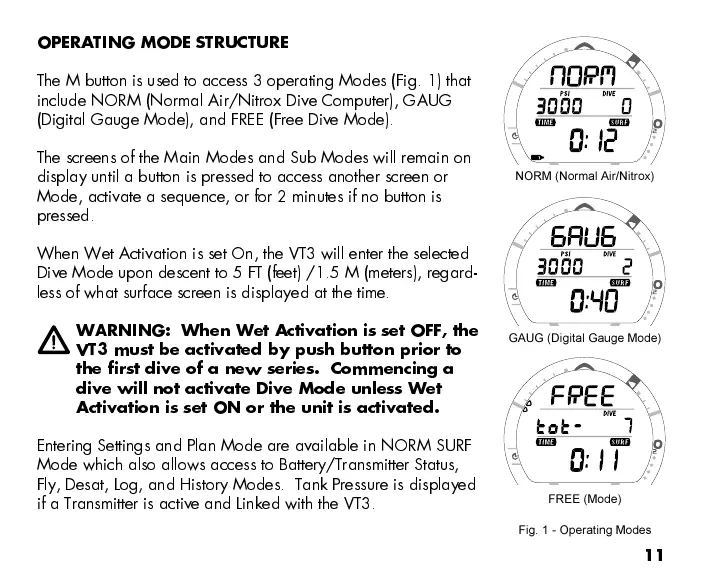 OPERATING MODE STRUCTURE

The M button is used to access 3 operating Modes (Fig. 1) that include NORM (Normal Air/Nitrox Dive Computer), GAUG (Digital Gauge Mode), and FREE (Free Dive Mode).

The screens of the Main Modes and Sub Modes will remain on display until a button is pressed to access another screen or Mode, activate a sequence, or for 2 minutes if no button is pressed.

When Wet Activation is set On, the VT3 will enter the selected Dive Mode upon descent to 5 FT (feet) /1.5 M (meters), regardless of what surface screen is displayed at the time.

WARNING: When Wet Activation is set OFF, the VT3 must be activated by push button prior to the first dive of a new series. Commencing a dive will not activate Dive Mode unless Wet Activation is set ON or the unit is activated.

Entering Settings and Plan Mode are available in NORM SURF Mode which also allows access to Battery/Transmitter Status, Fly, Desat, Log, and History Modes. Tank Pressure is displayed if a Transmitter is active and Linked with the VT3.

NORM
PSI DIVE
3000 0
TIME SURF
0:12
NORM (Normal Air/Nitrox)

GAUG
PSI DIVE
3000 2
TIME SURF
0:40
GAUG (Digital Gauge Mode)

FREE
DIVE
tot- 7
TIME SURF
0:11
FREE (Mode)

Fig. 1 - Operating Modes

11