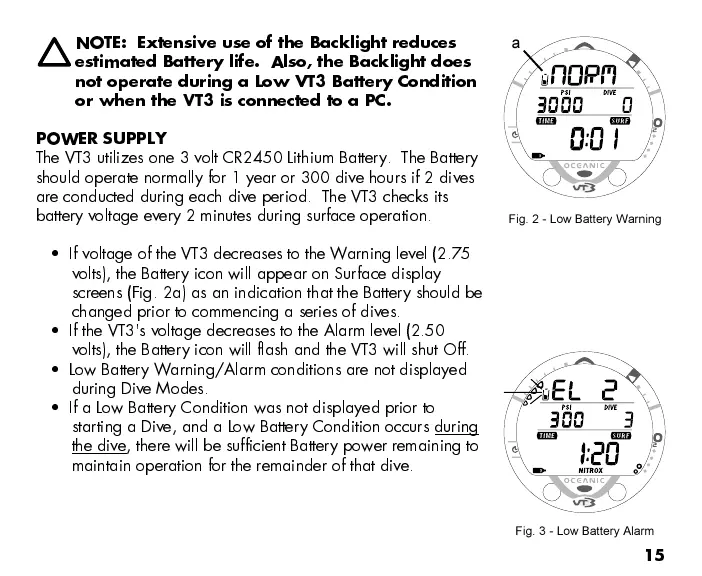 NOTE: Extensive use of the Backlight reduces estimated Battery life. Also, the Backlight does not operate during a Low VT3 Battery Condition or when the VT3 is connected to a PC.

POWER SUPPLY
The VT3 utilizes one 3 volt CR2450 Lithium Battery. The Battery should operate normally for 1 year or 300 dive hours if 2 dives are conducted during each dive period. The VT3 checks its battery voltage every 2 minutes during surface operation.

• If voltage of the VT3 decreases to the Warning level (2.75 volts), the Battery icon will appear on Surface display screens (Fig. 2a) as an indication that the Battery should be changed prior to commencing a series of dives.
• If the VT3's voltage decreases to the Alarm level (2.50 volts), the Battery icon will flash and the VT3 will shut Off.
• Low Battery Warning/Alarm conditions are not displayed during Dive Modes.
• If a Low Battery Condition was not displayed prior to starting a Dive, and a Low Battery Condition occurs during the dive, there will be sufficient Battery power remaining to maintain operation for the remainder of that dive.

a
NORM
PSI DIVE
3000 0
TIME SURF
0:01
OCEANIC
VT3

Fig. 2 - Low Battery Warning

EL 2
PSI DIVE
300 3
TIME SURF
1:20
NITROX
OCEANIC
VT3

Fig. 3 - Low Battery Alarm

15