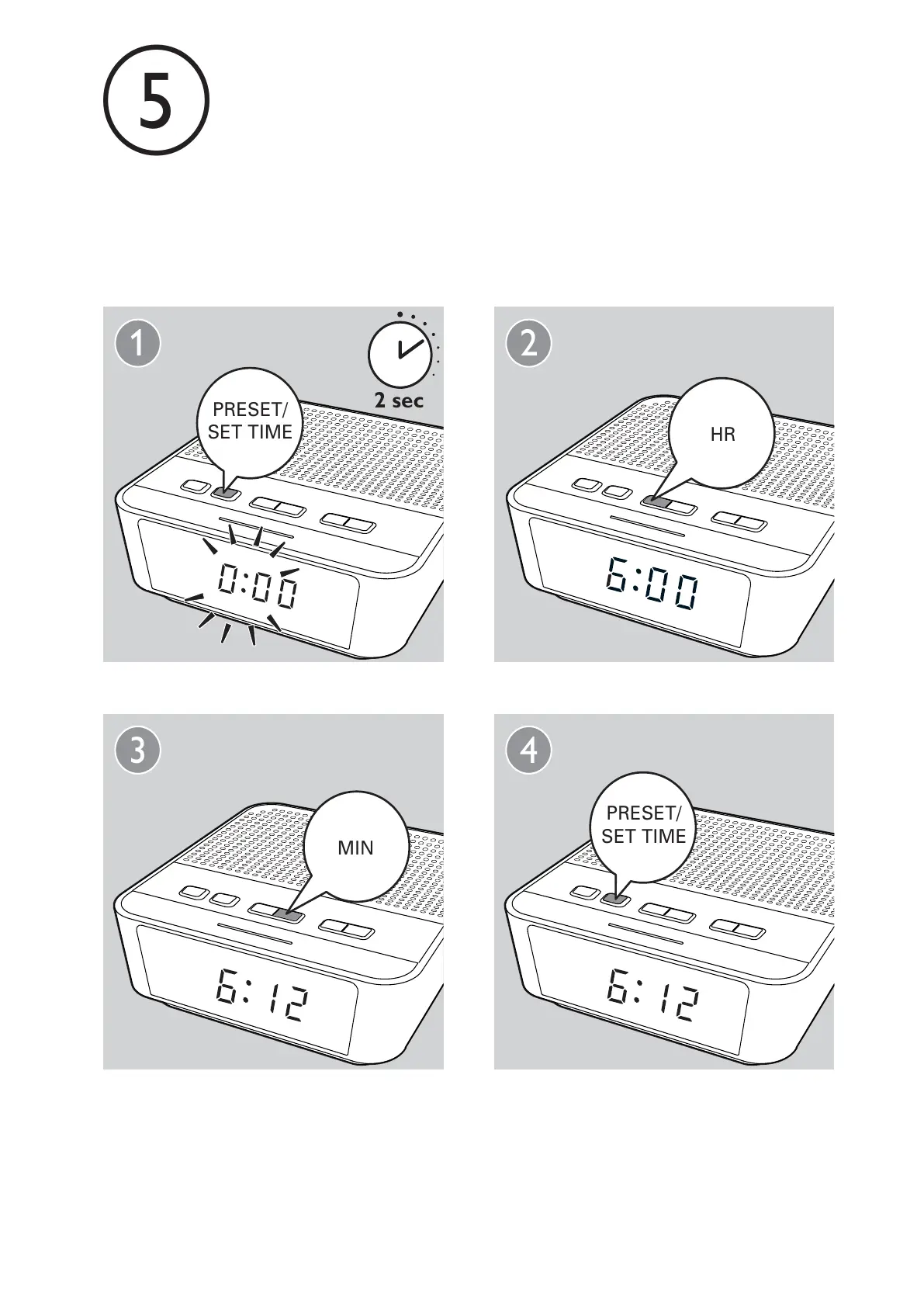 5

1

2 sec

PRESET/
SET TIME

0:00

2

HR

6:00

3

MIN

6:12

4

PRESET/
SET TIME

6:12