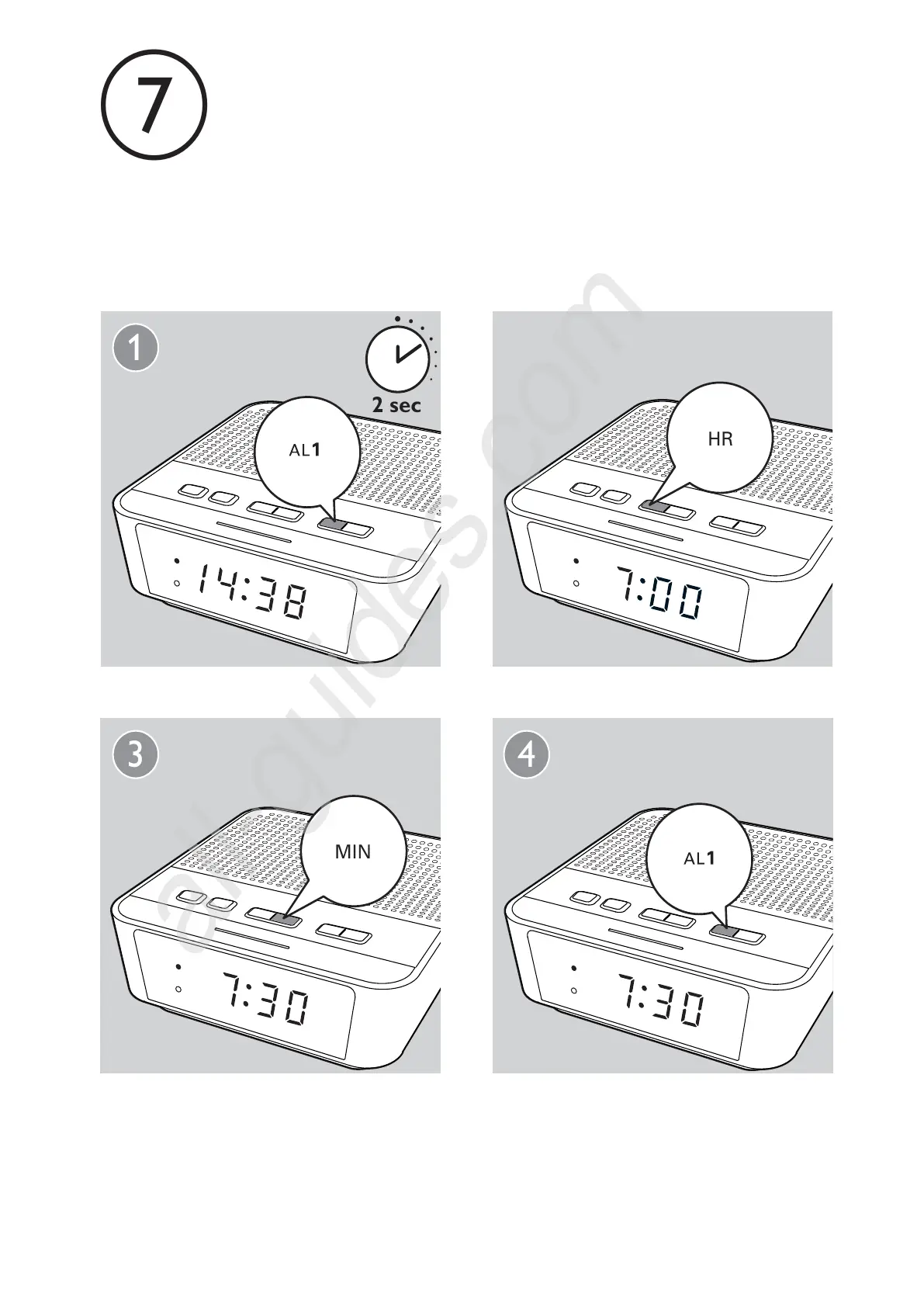 7

1

2 sec

AL1

14:38

HR

7:00

3

MIN

7:30

4

AL1

7:30

all-guides.com