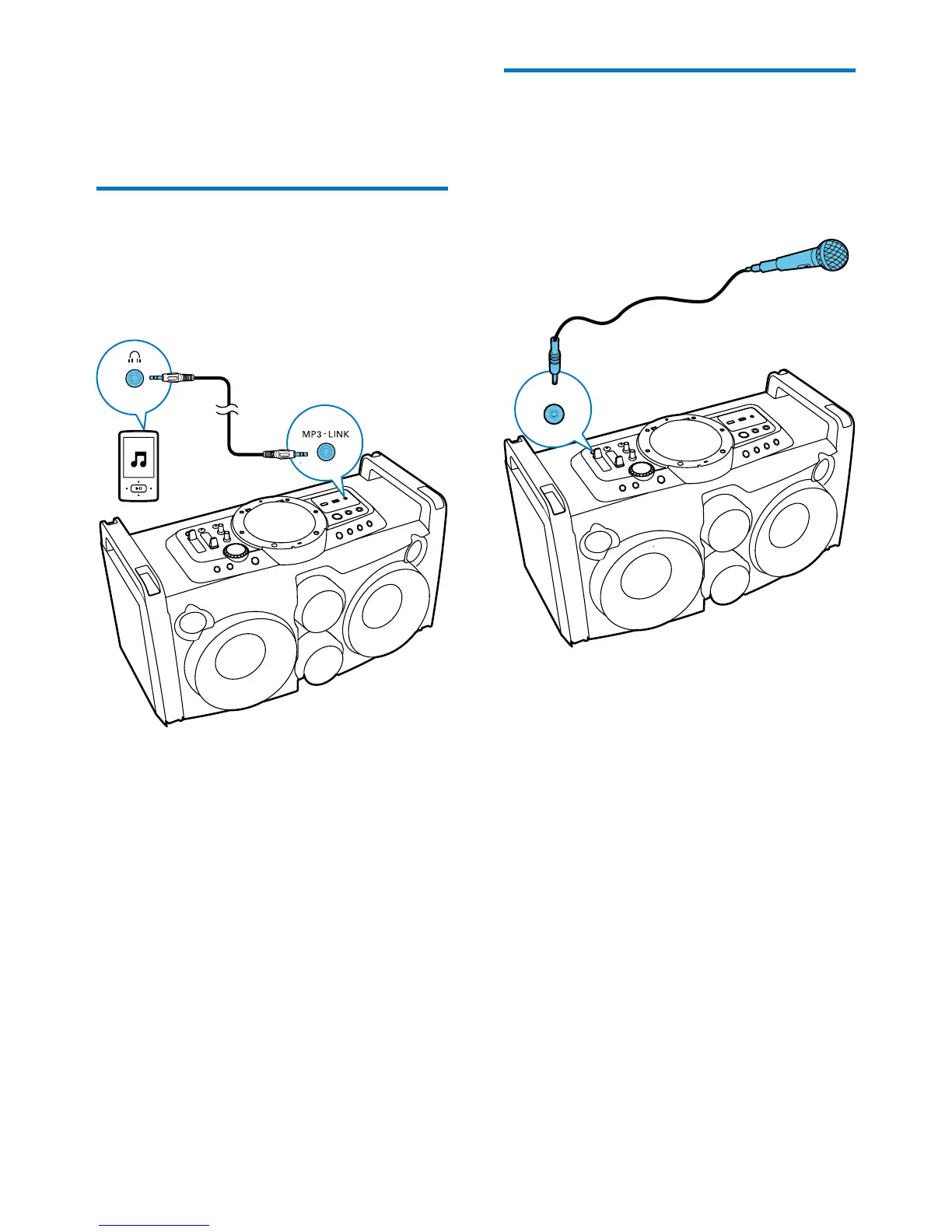 MP3-LINK