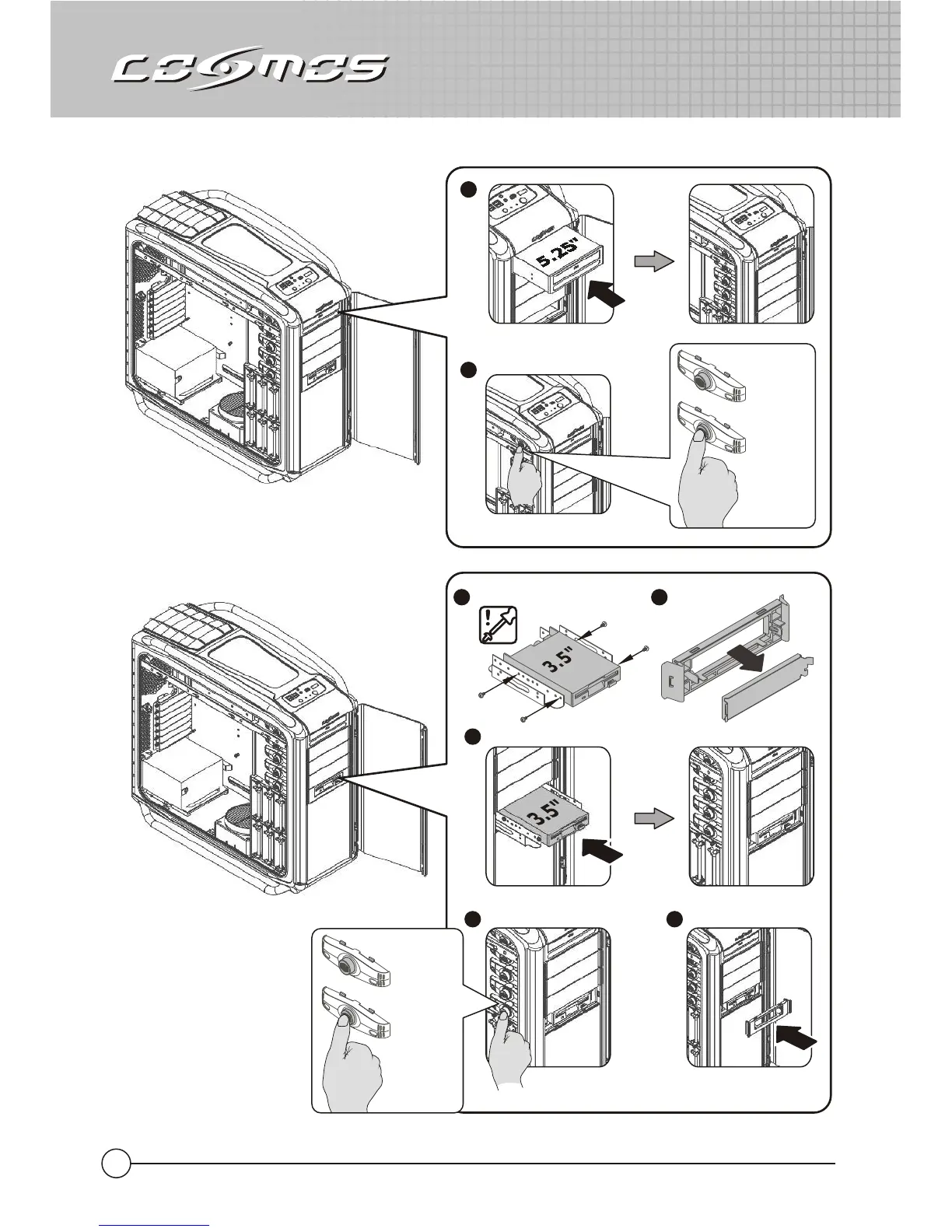 COSMOS

5.25"

3.5"

3.5"