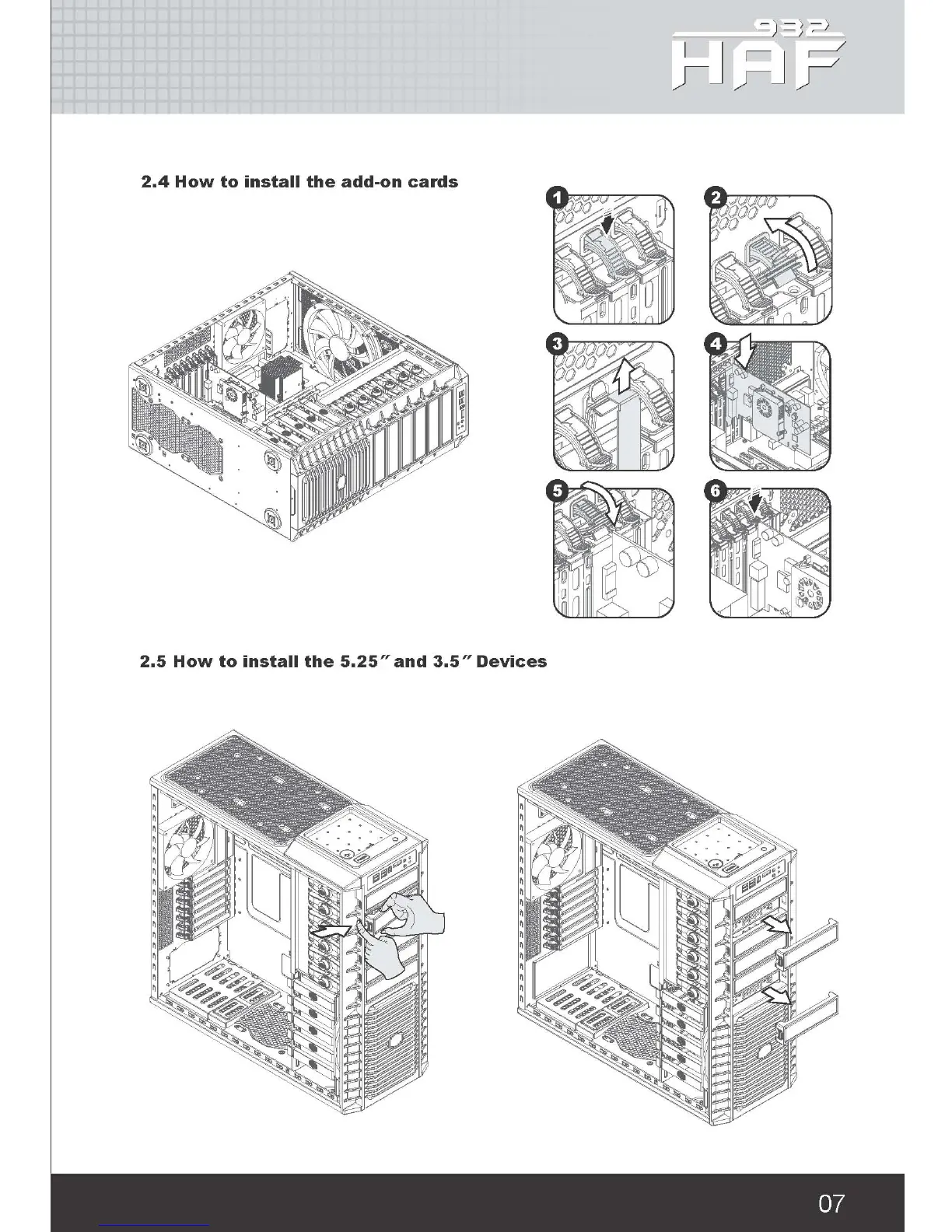 932
HAF

2.4 How to install the add-on cards

1
2
3
4
5
6

2.5 How to install the 5.25″ and 3.5″ Devices

07