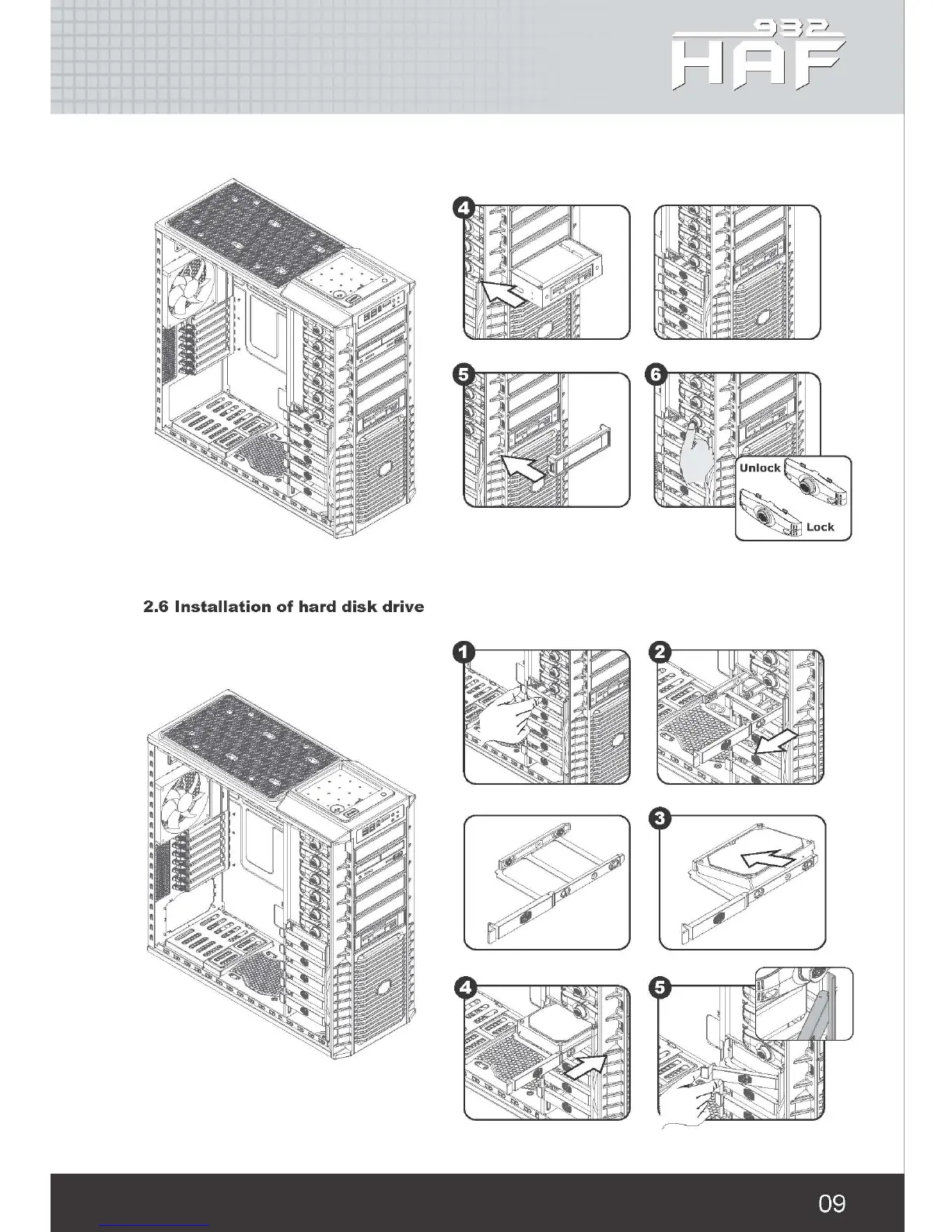 932
HAF

4

5

6

Unlock

Lock

2.6 Installation of hard disk drive

1

2

3

4

5

09