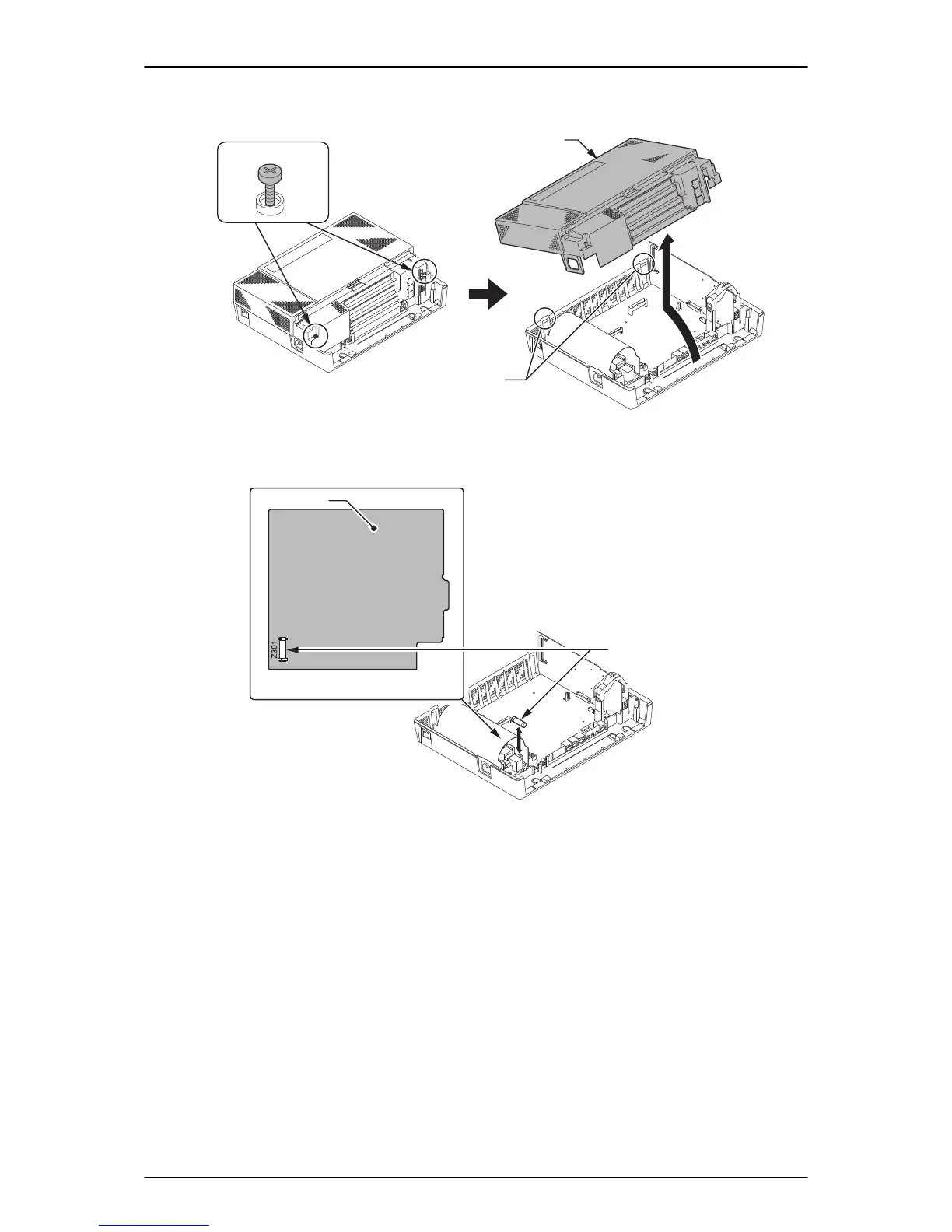 Z301