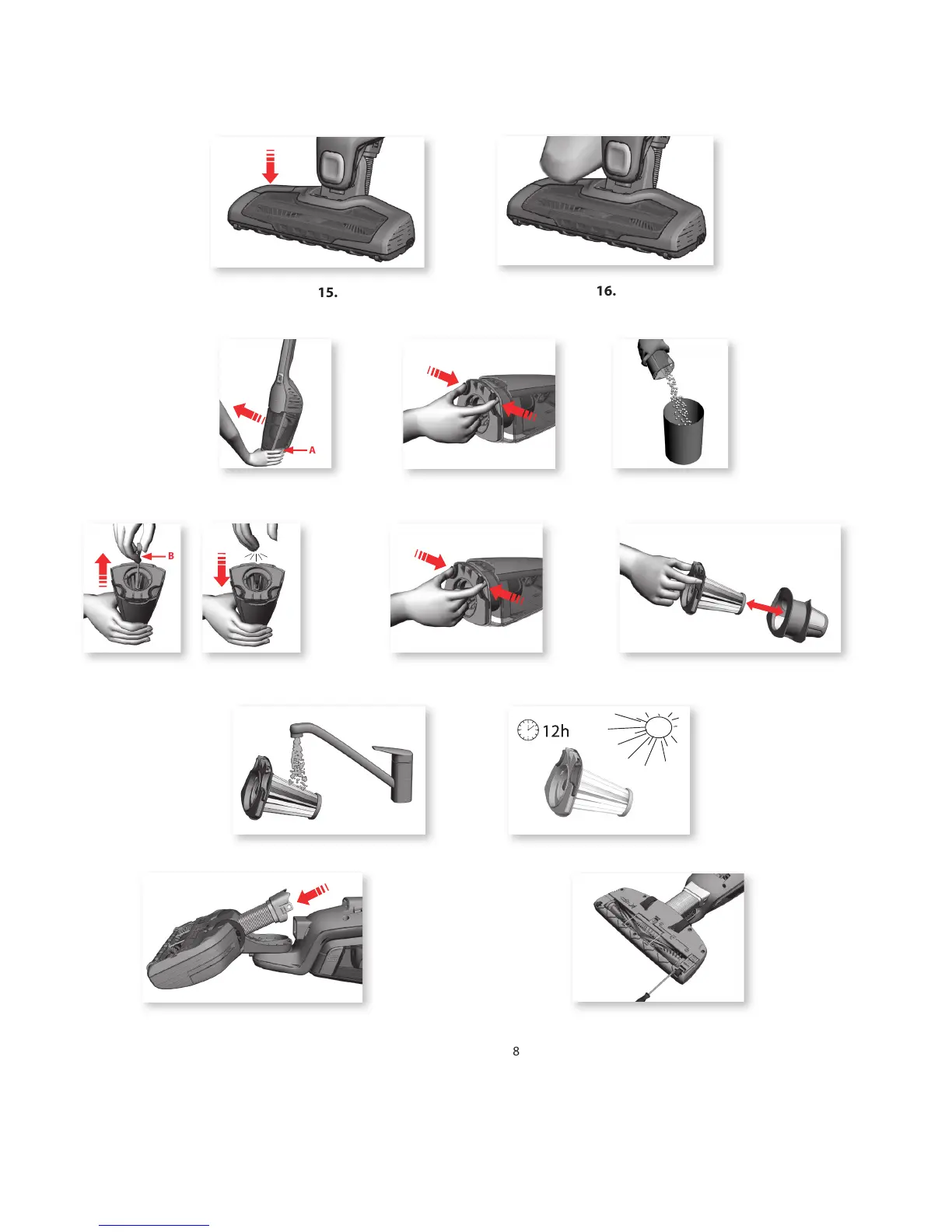 15.

16.

A

B

12h

8