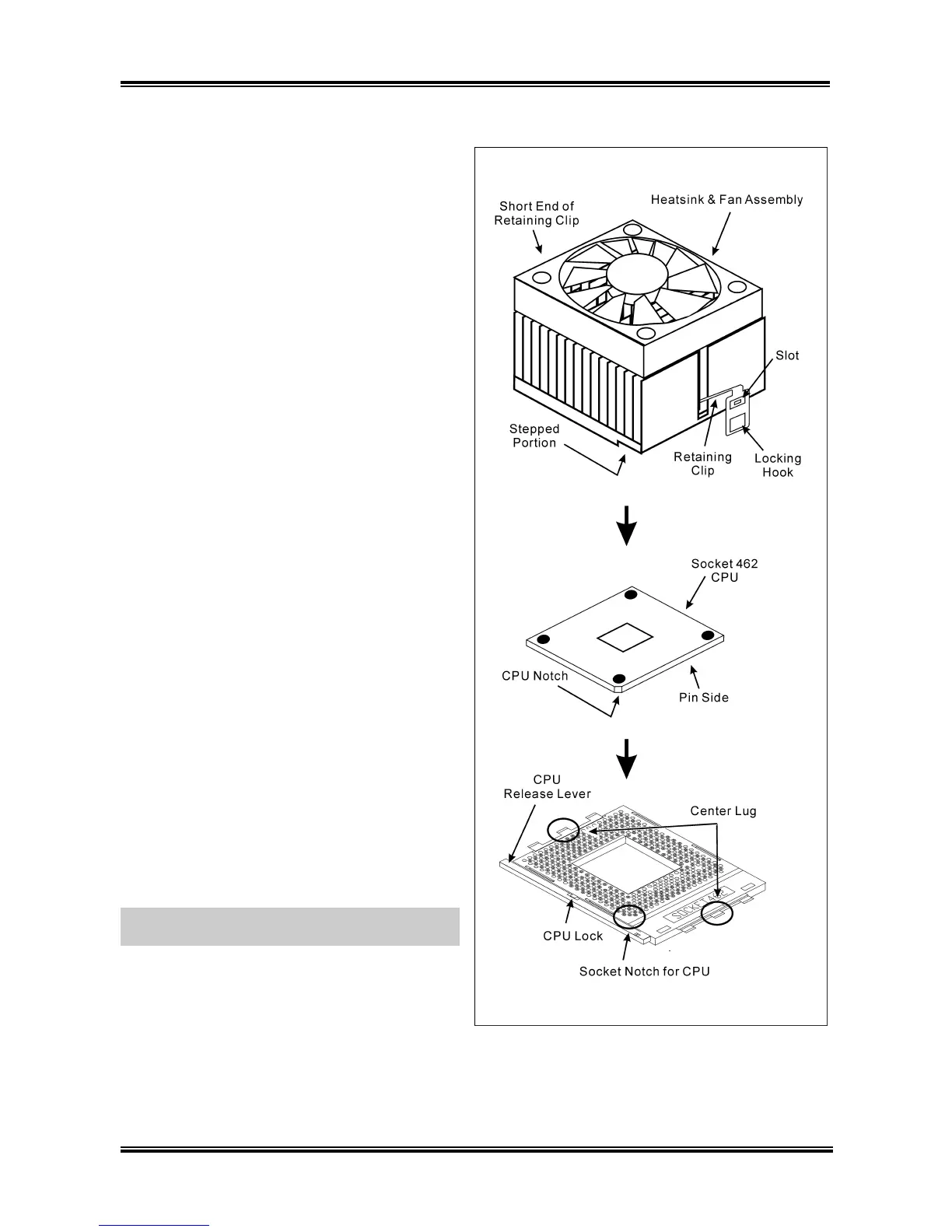 Short End of Retaining Clip

Heatsink & Fan Assembly

Slot

Stepped Portion

Retaining Clip

Locking Hook

Socket 462 CPU

CPU Notch

Pin Side

CPU Release Lever

Center Lug

SOCKET 462

CPU Lock

Socket Notch for CPU