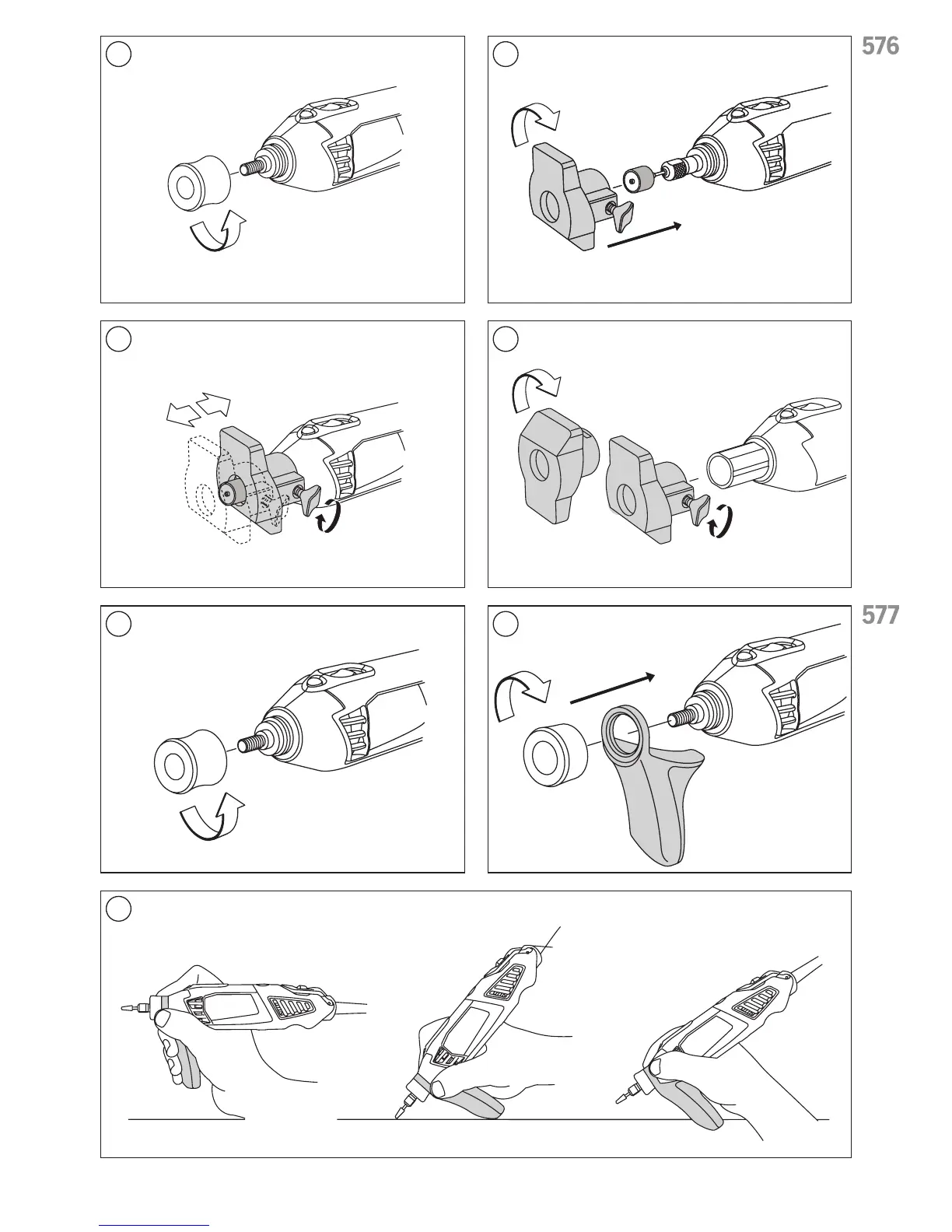 576

577