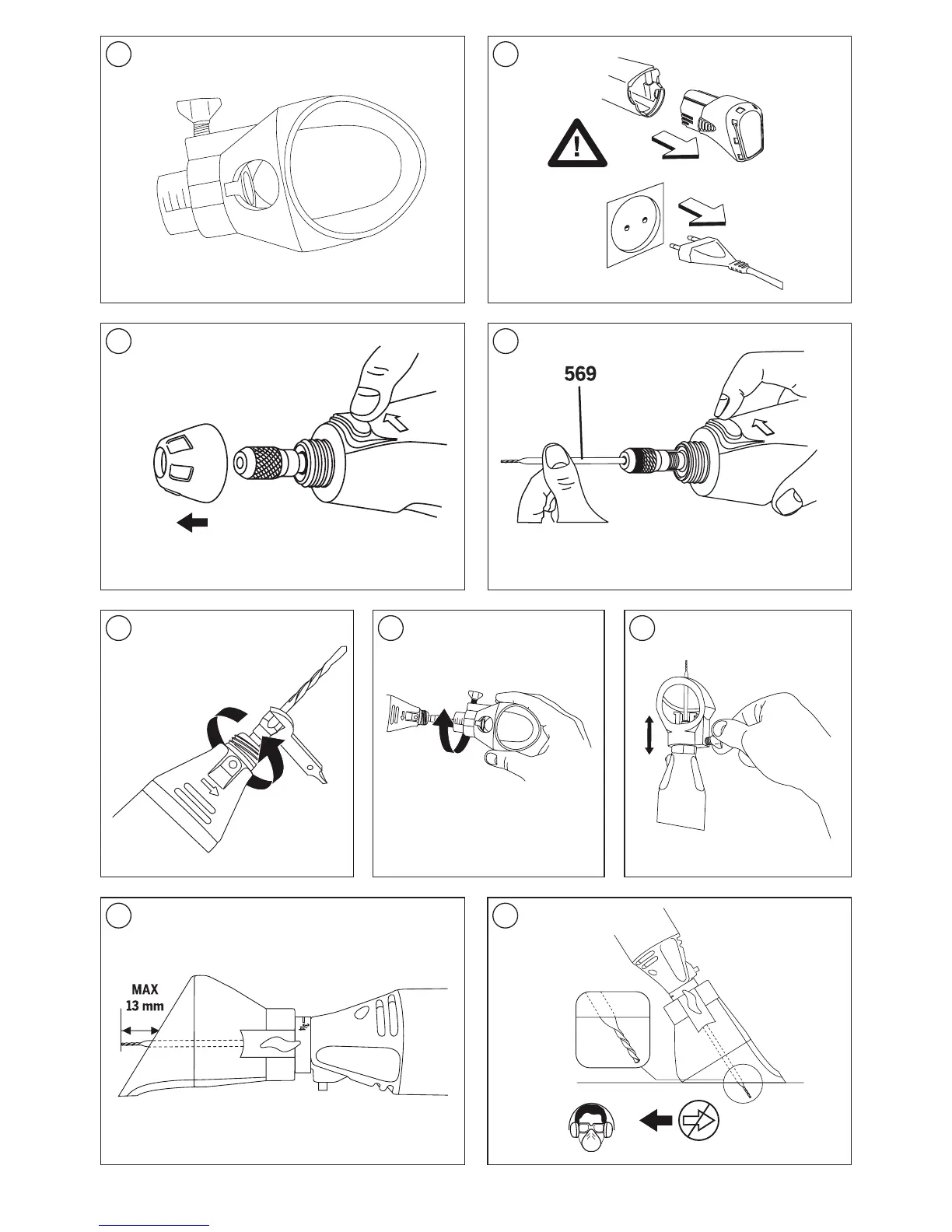 569

MAX
13 mm