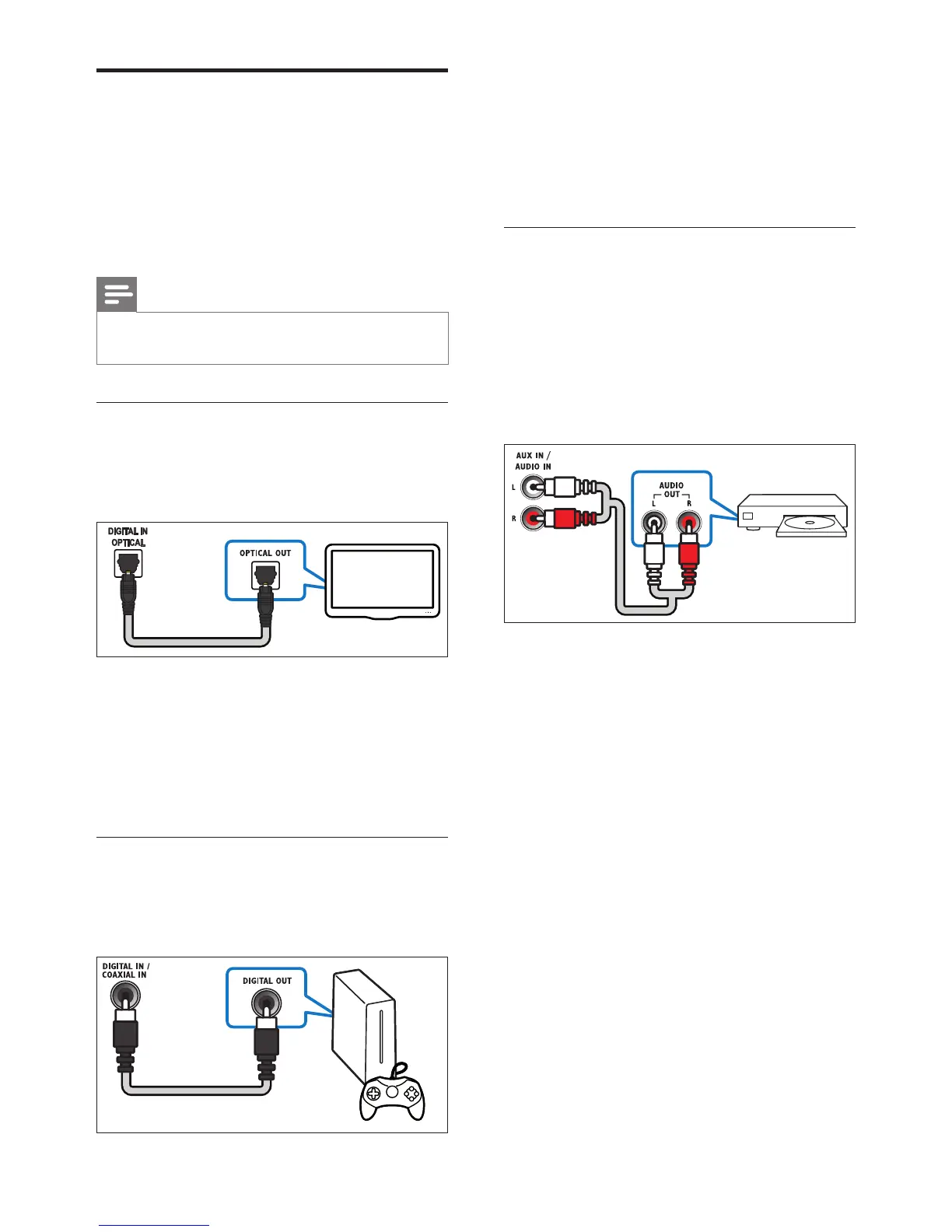 DIGITAL IN OPTICAL

OPTICAL OUT

DIGITAL IN / COAXIAL IN

DIGITAL OUT

AUX IN / AUDIO IN

L

R

AUDIO OUT

L

R