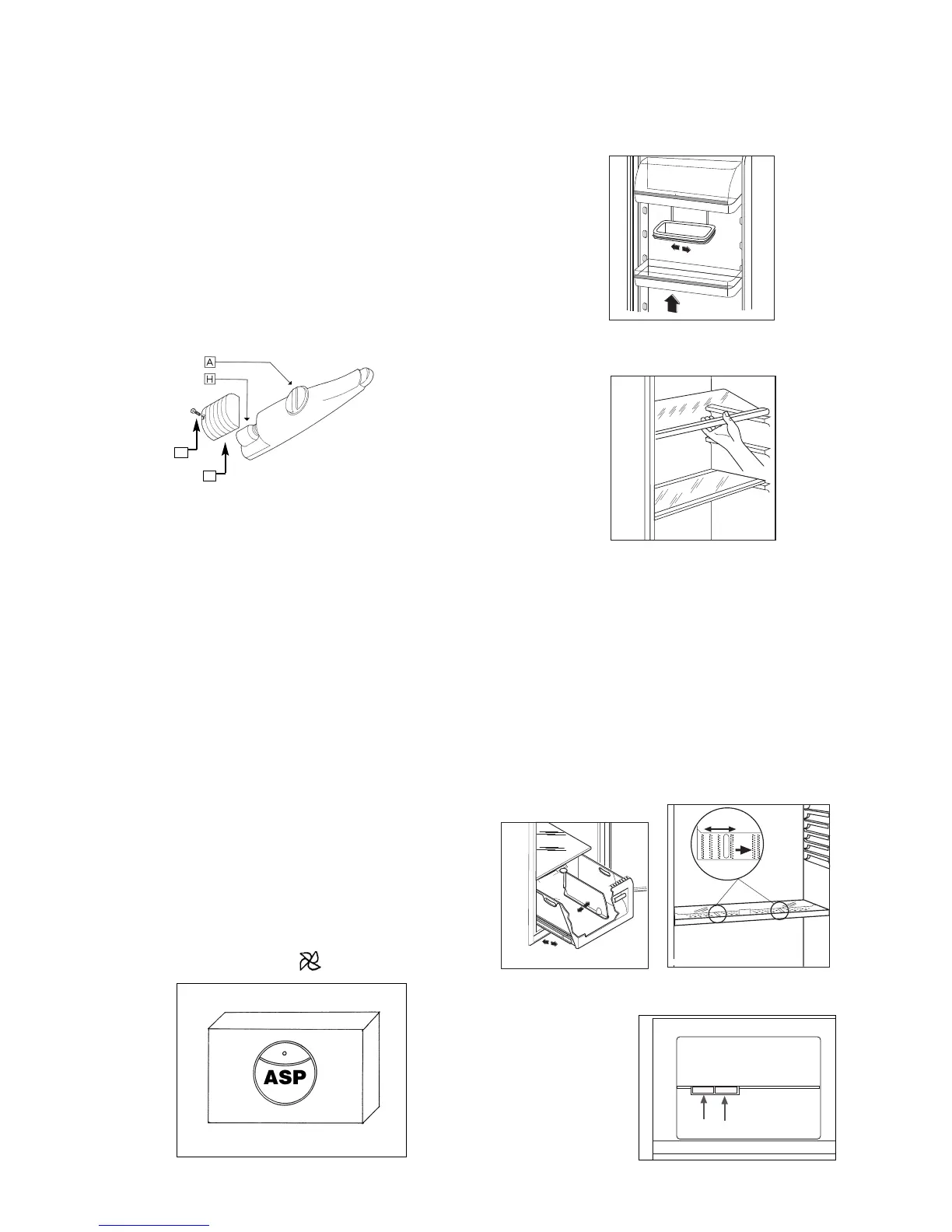 A

H

ASP