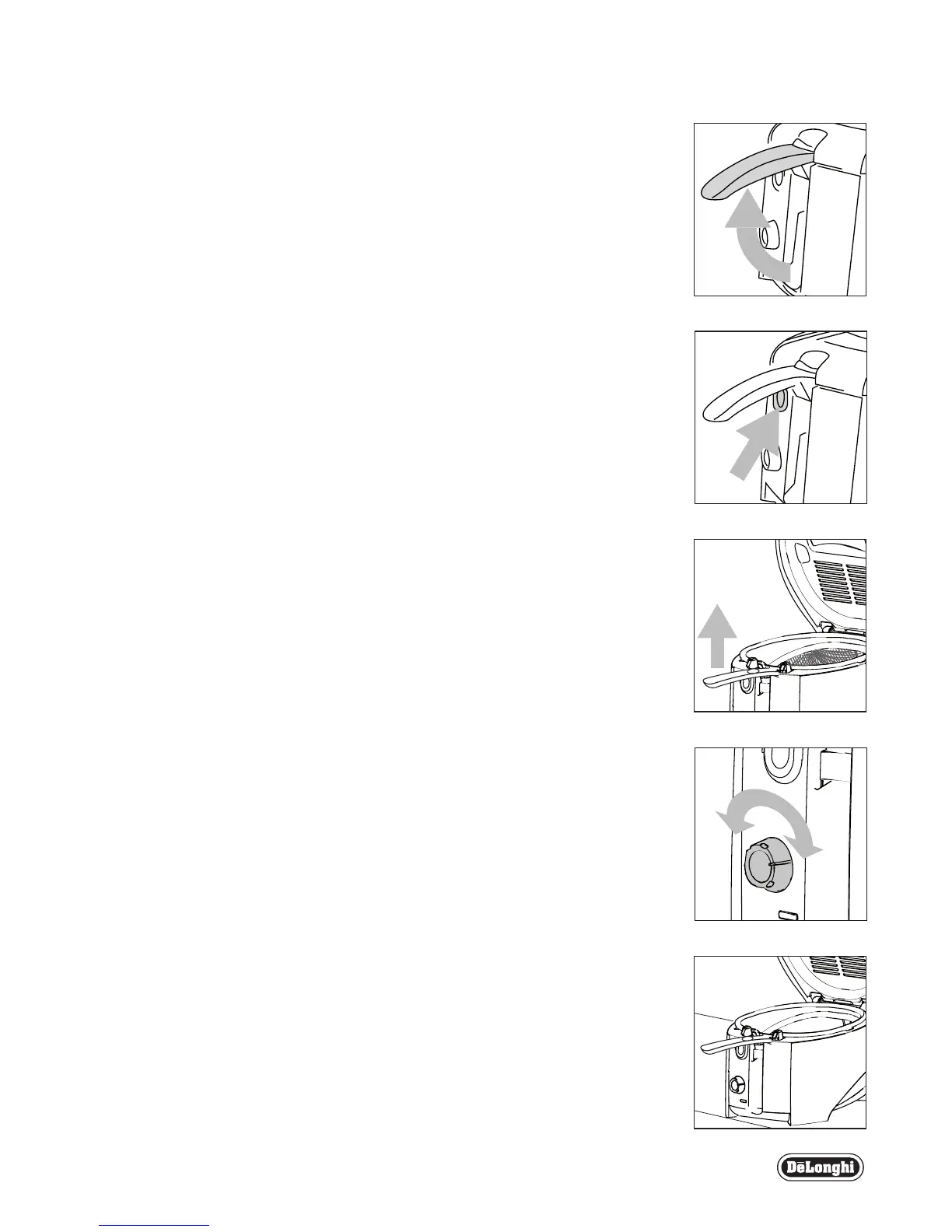 DēLonghi