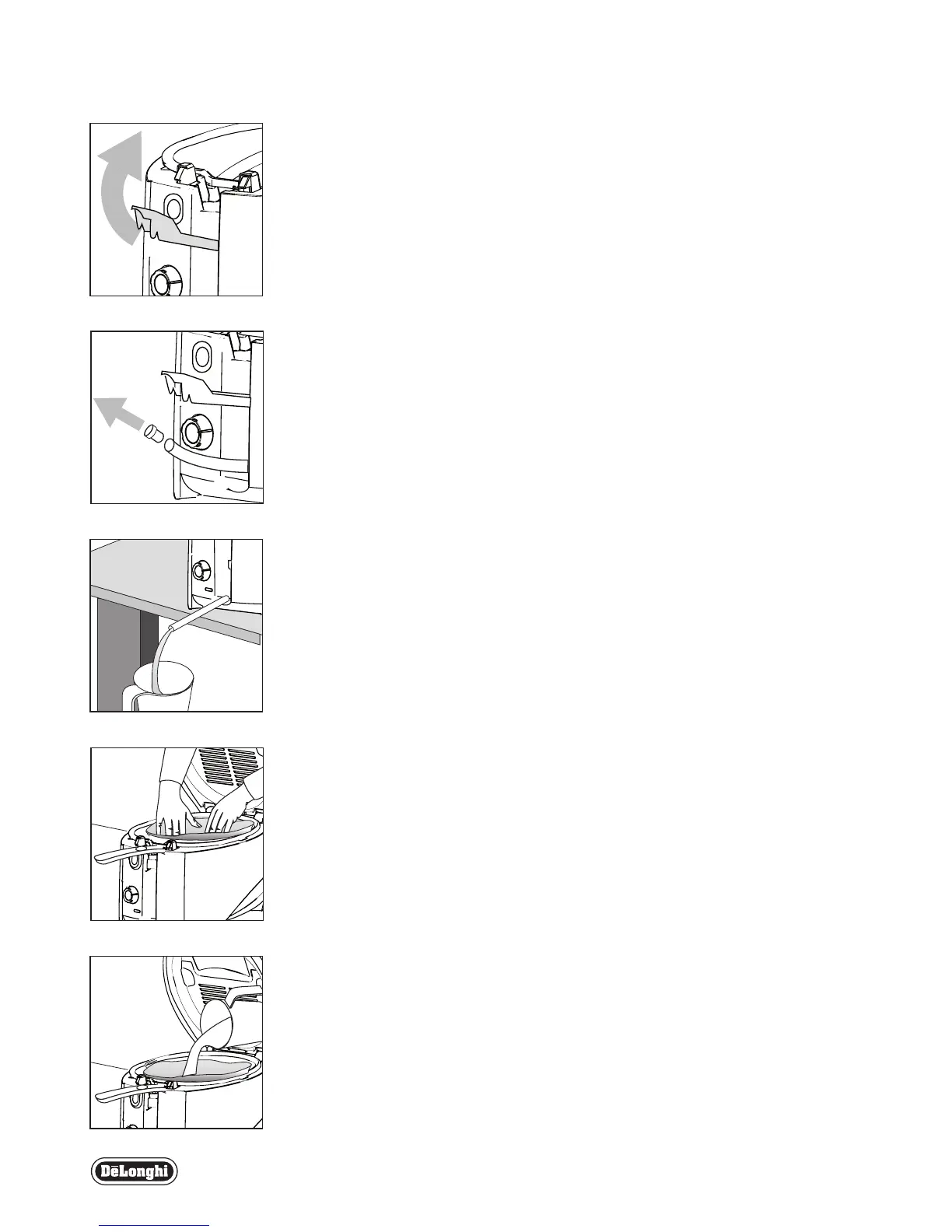 DeLonghi