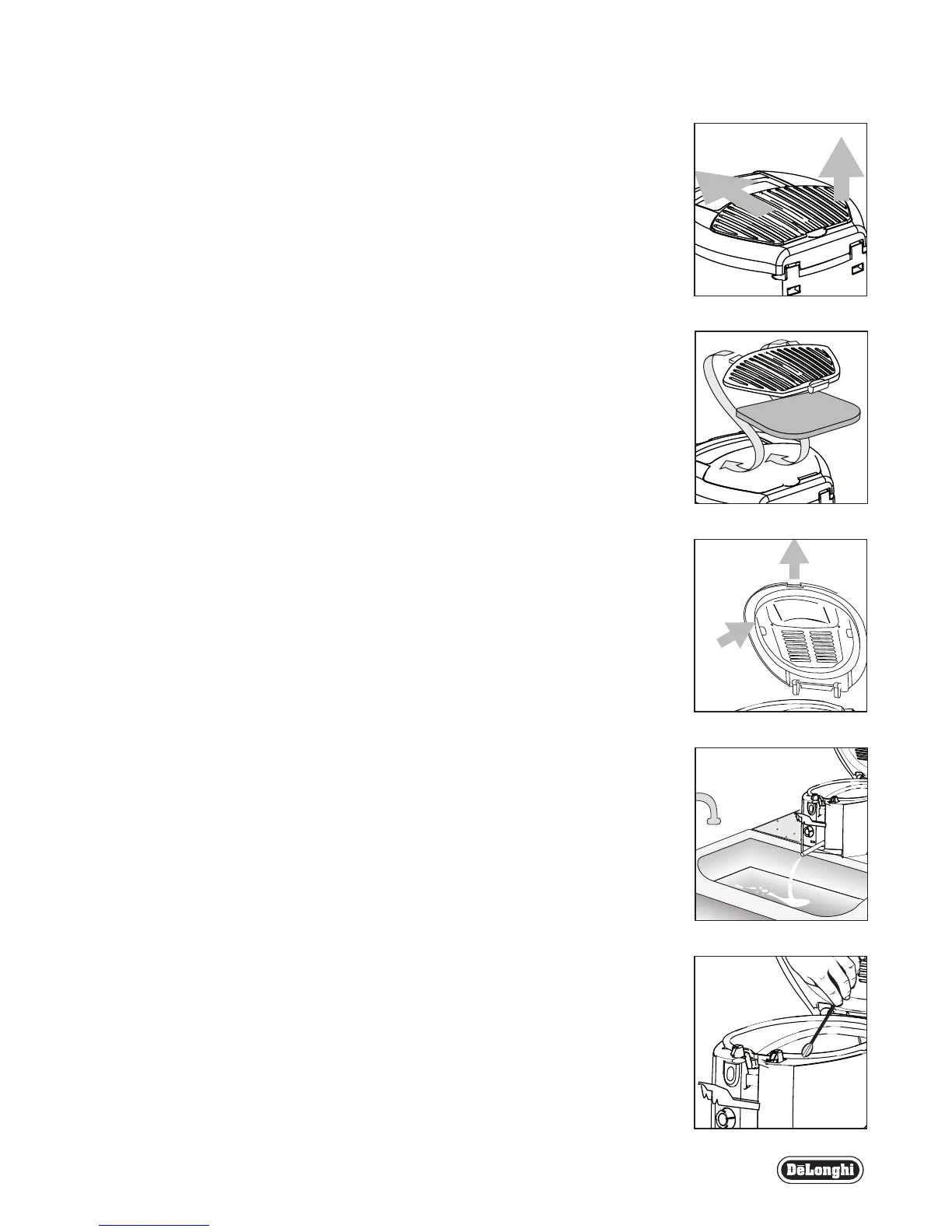 DeLonghi