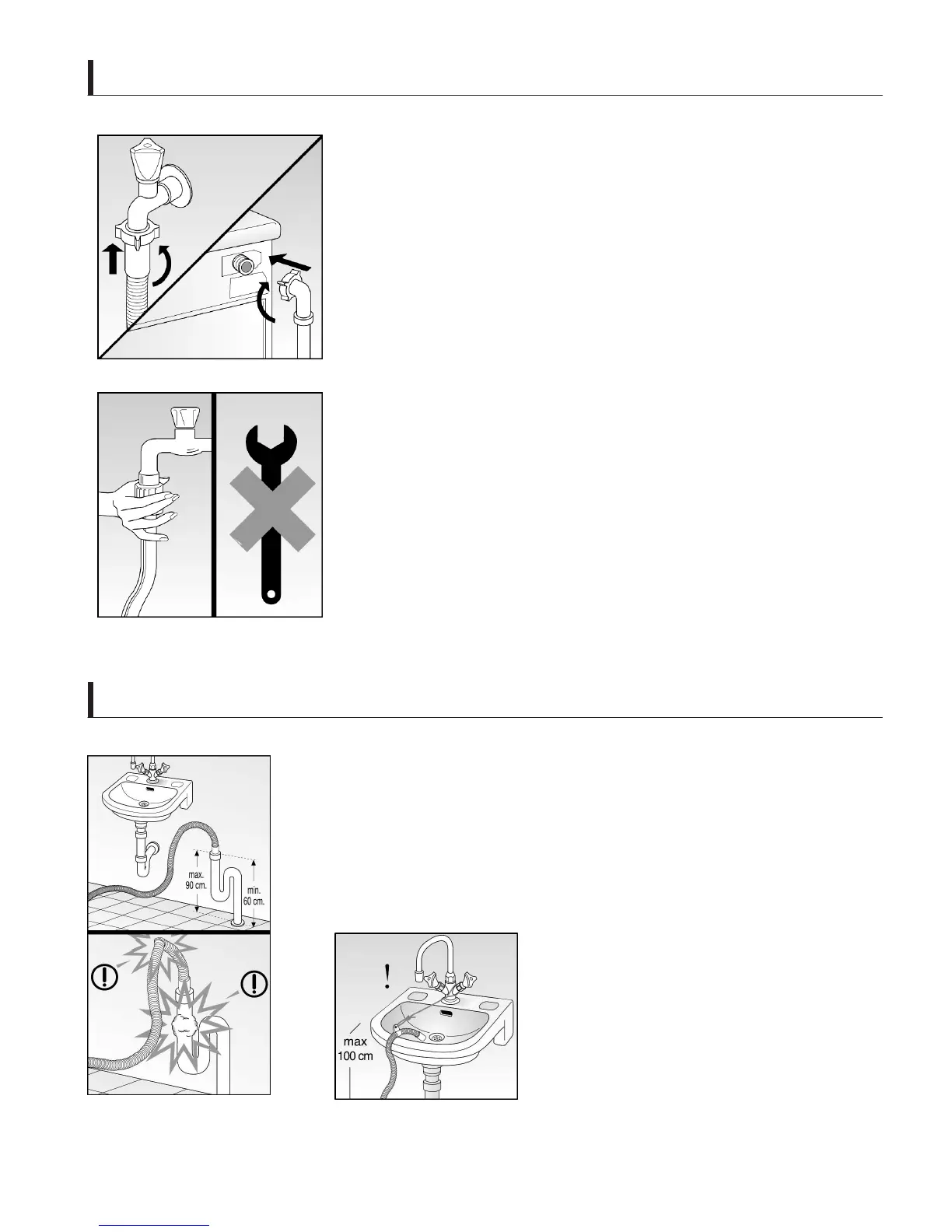 max.
90 cm.

min.
60 cm.

!

max
100 cm