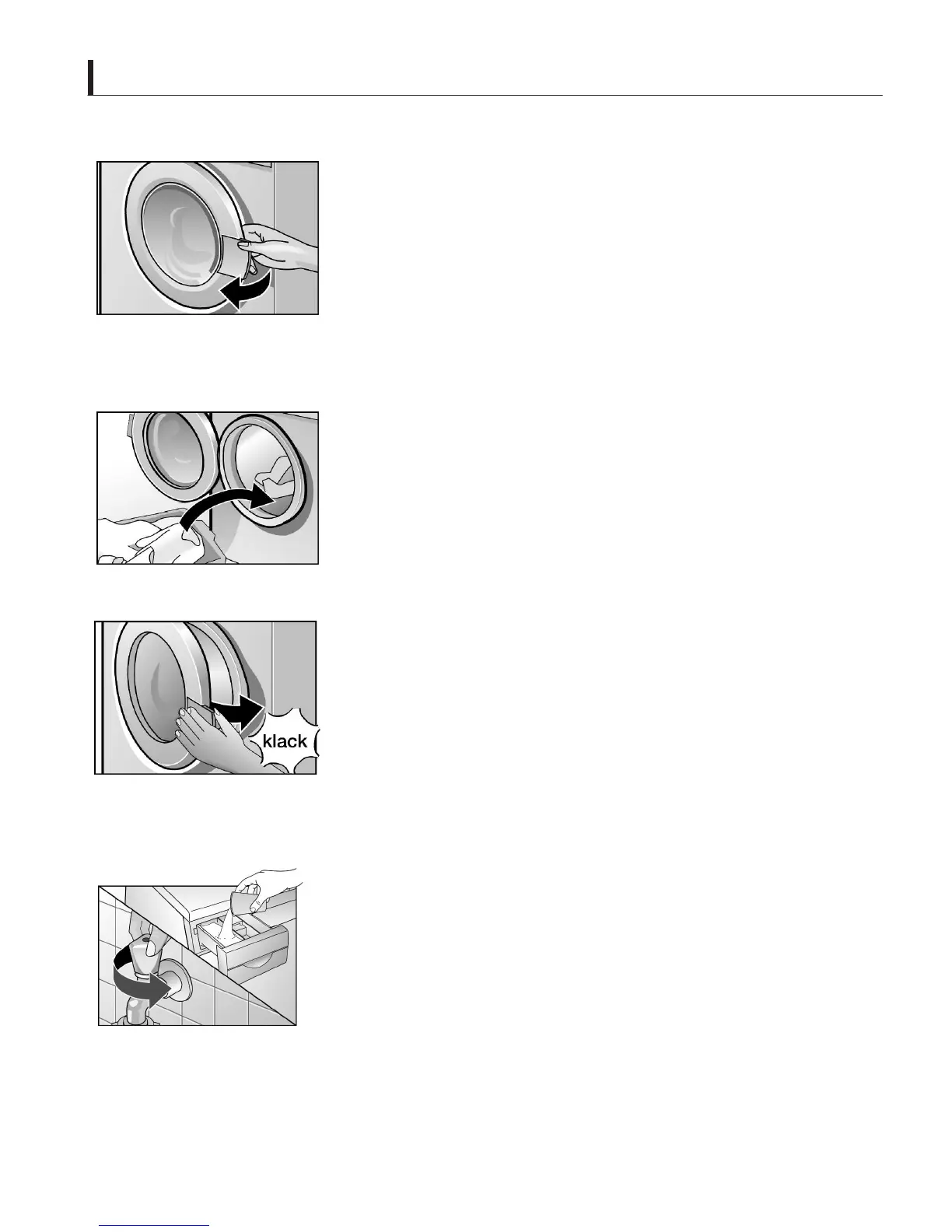 klack