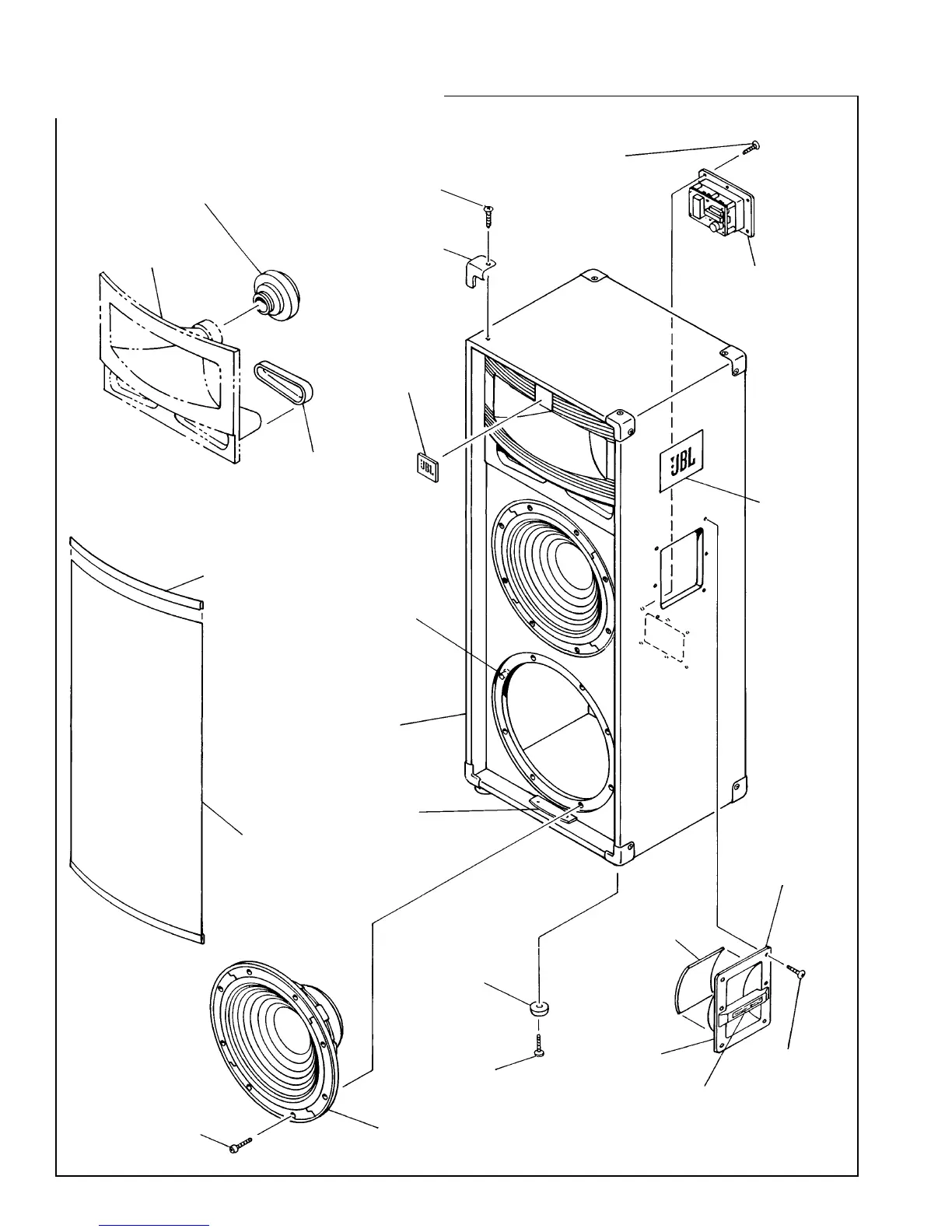 JBL

JBL