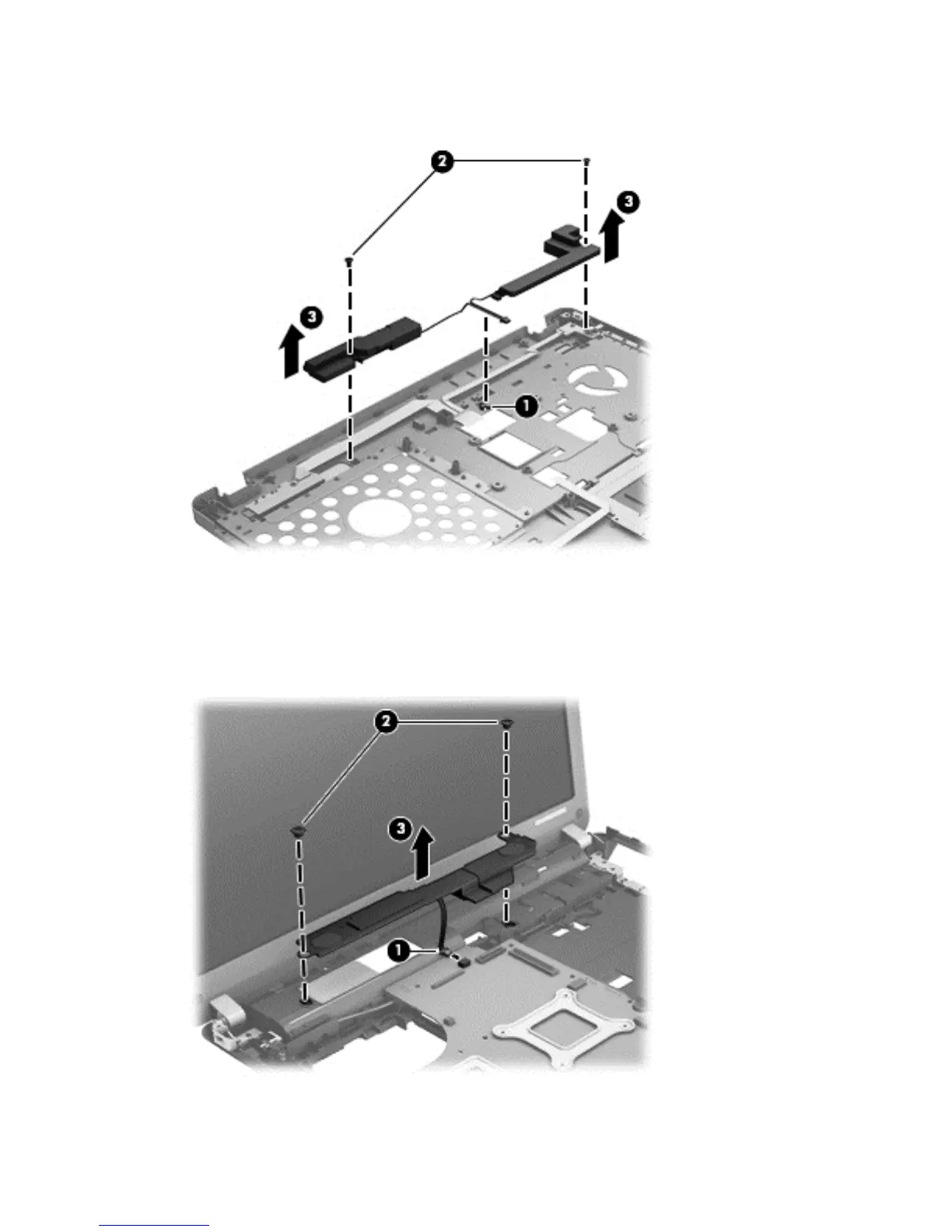 2
3
3
1

2
3
1